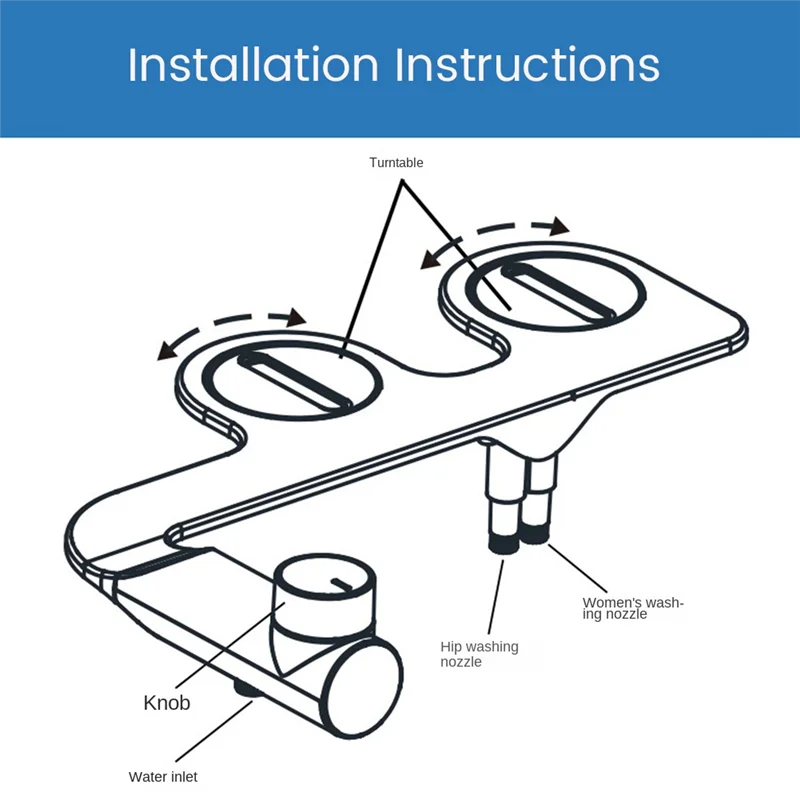 Installation Instructions

Turntable

Women's washing nozzle

Hip washing nozzle

Knob

Water inlet