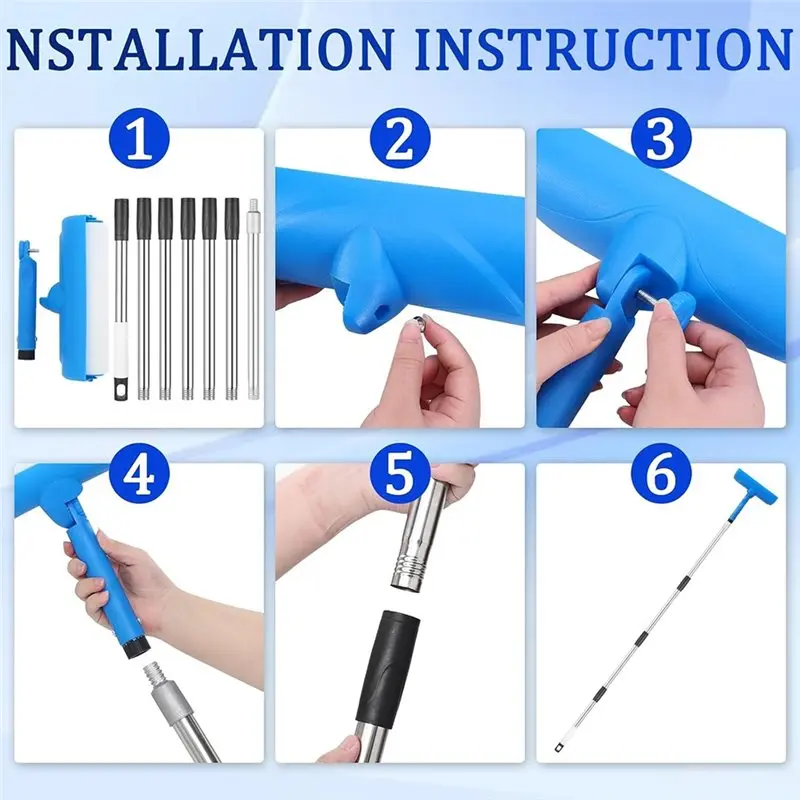 NSTALLATION INSTRUCTION

1

2

3

4

5

6