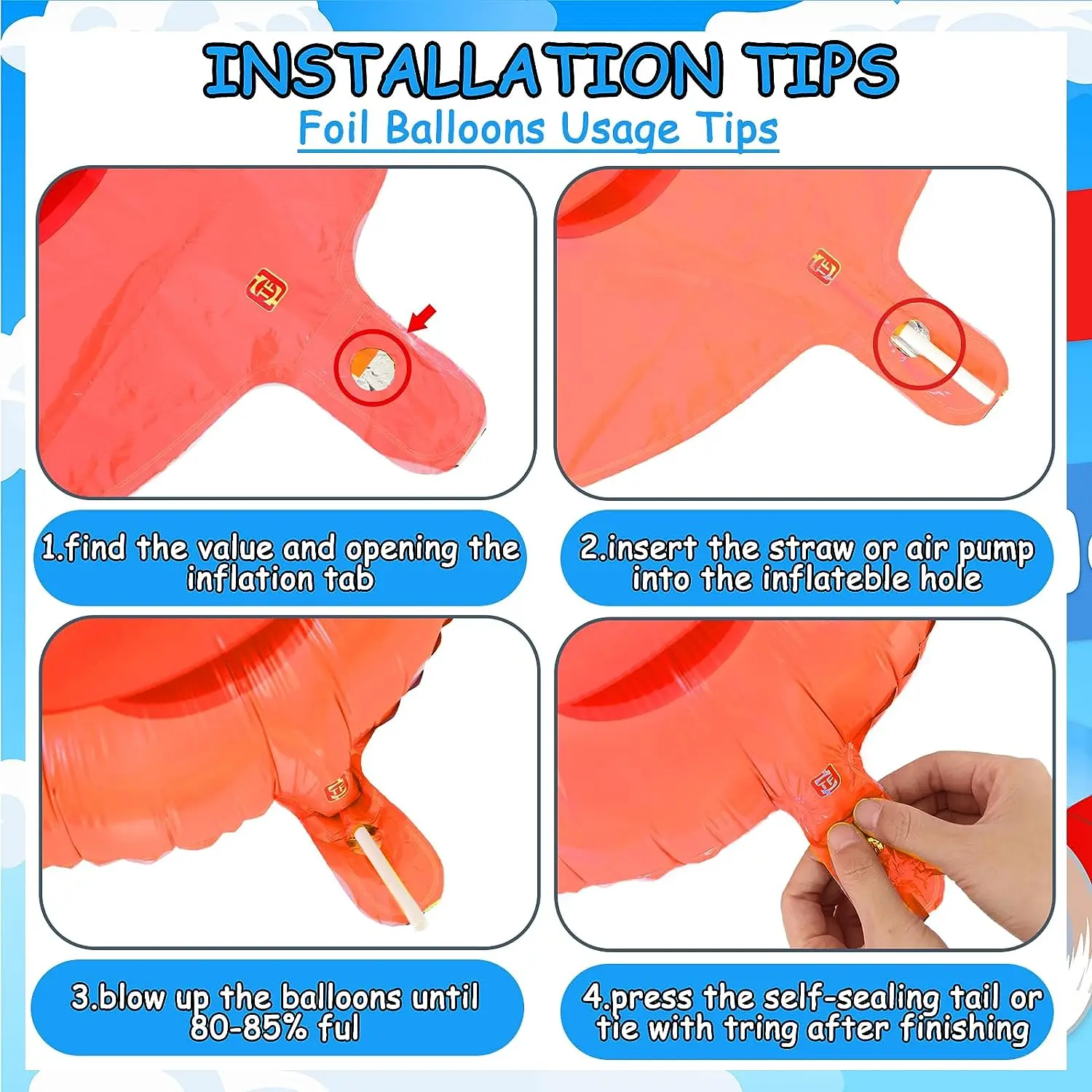 INSTALLATION TIPS

Foil Balloons Usage Tips

1.find the value and opening the inflation tab

2.insert the straw or air pump into the inflateble hole

3.blow up the balloons until 80-85% ful

4.press the self-sealing tail or tie with tring after finishing