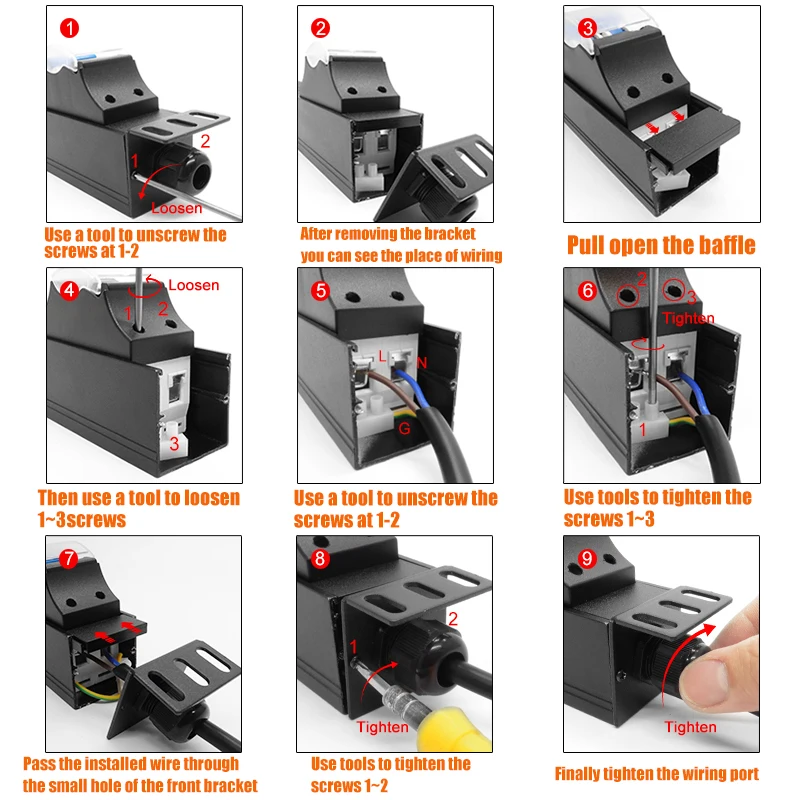 1
2
1
Loosen
Use a tool to unscrew the screws at 1-2

2
After removing the bracket you can see the place of wiring

3
Pull open the baffle

4
Loosen
1
2
3
Then use a tool to loosen 1~3screws

5
L
N
G
Use a tool to unscrew the screws at 1-2

6
2
3
Tighten
1
Use tools to tighten the screws 1~3

7
Pass the installed wire through the small hole of the front bracket

8
2
1
Tighten
Use tools to tighten the screws 1~2

9
Tighten
Finally tighten the wiring port