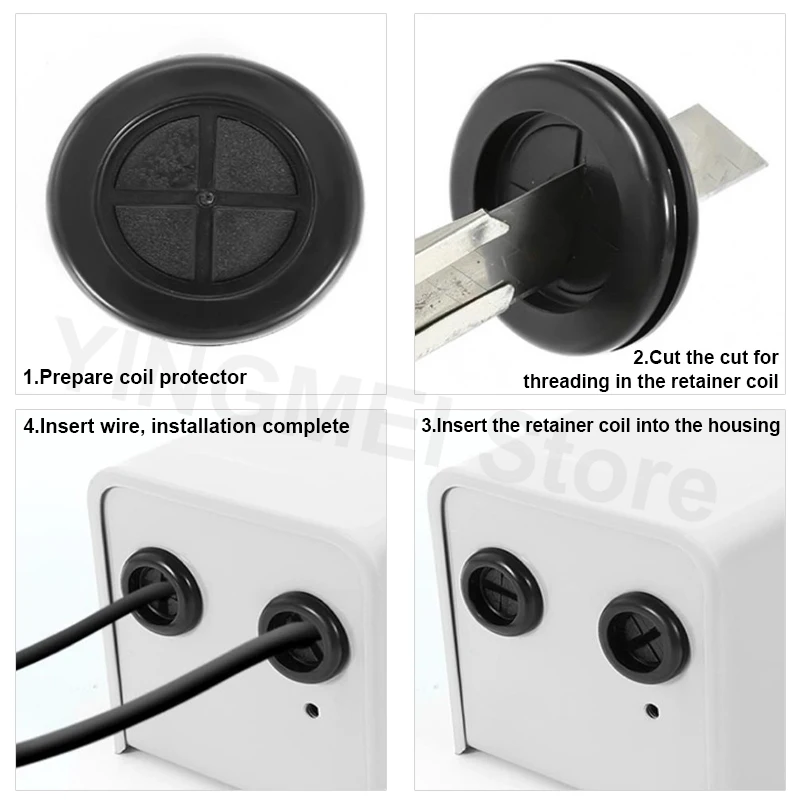 1.Prepare coil protector

2.Cut the cut for threading in the retainer coil

4.Insert wire, installation complete

3.Insert the retainer coil into the housing

YINGMEI Store