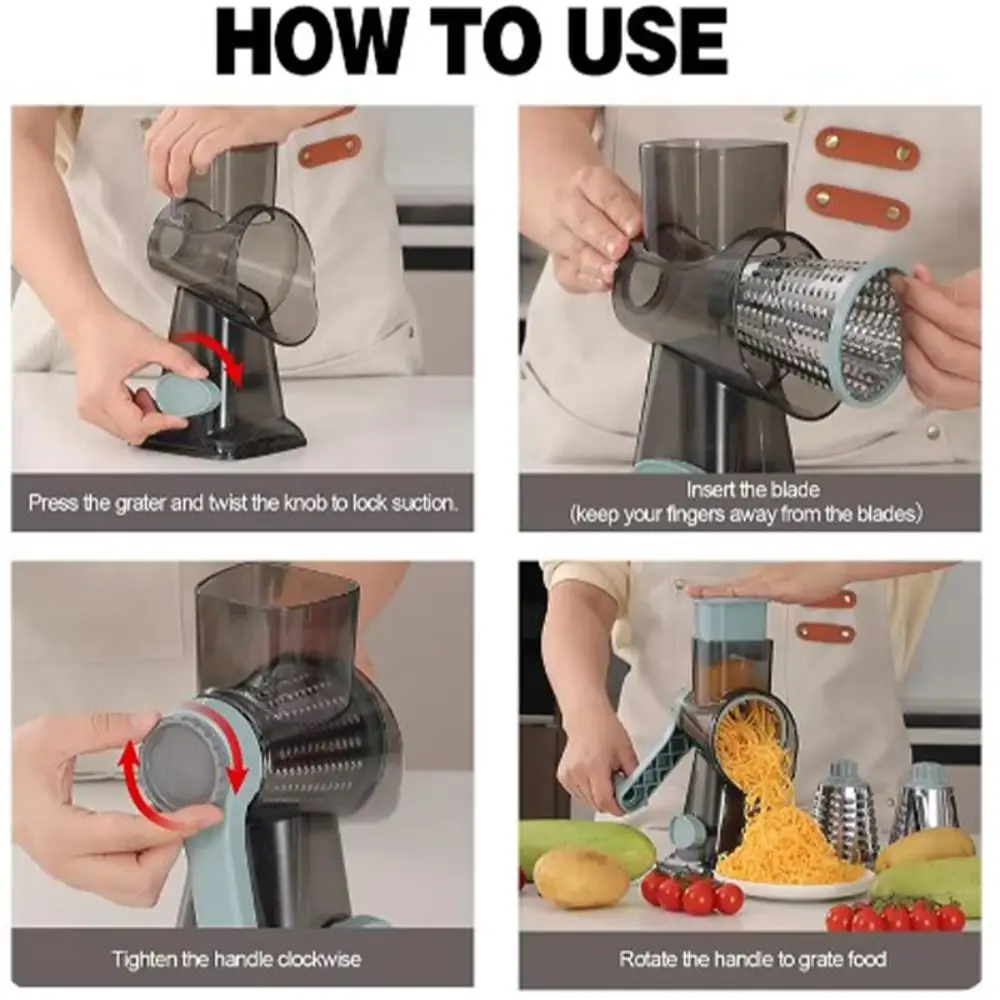 HOW TO USE

Press the grater and twist the knob to lock suction.

Insert the blade
(keep your fingers away from the blades)

Tighten the handle clockwise

Rotate the handle to grate food