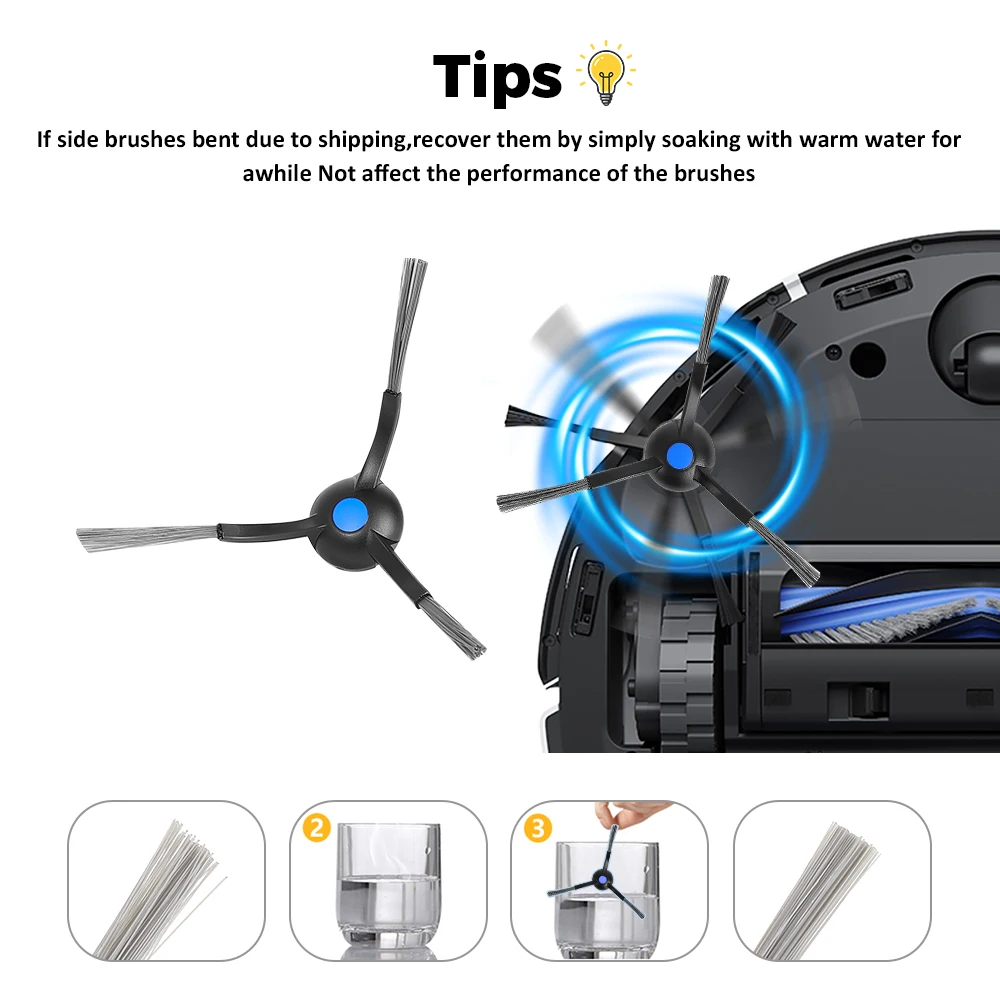 Tips

If side brushes bent due to shipping,recover them by simply soaking with warm water for awhile Not affect the performance of the brushes

2

3