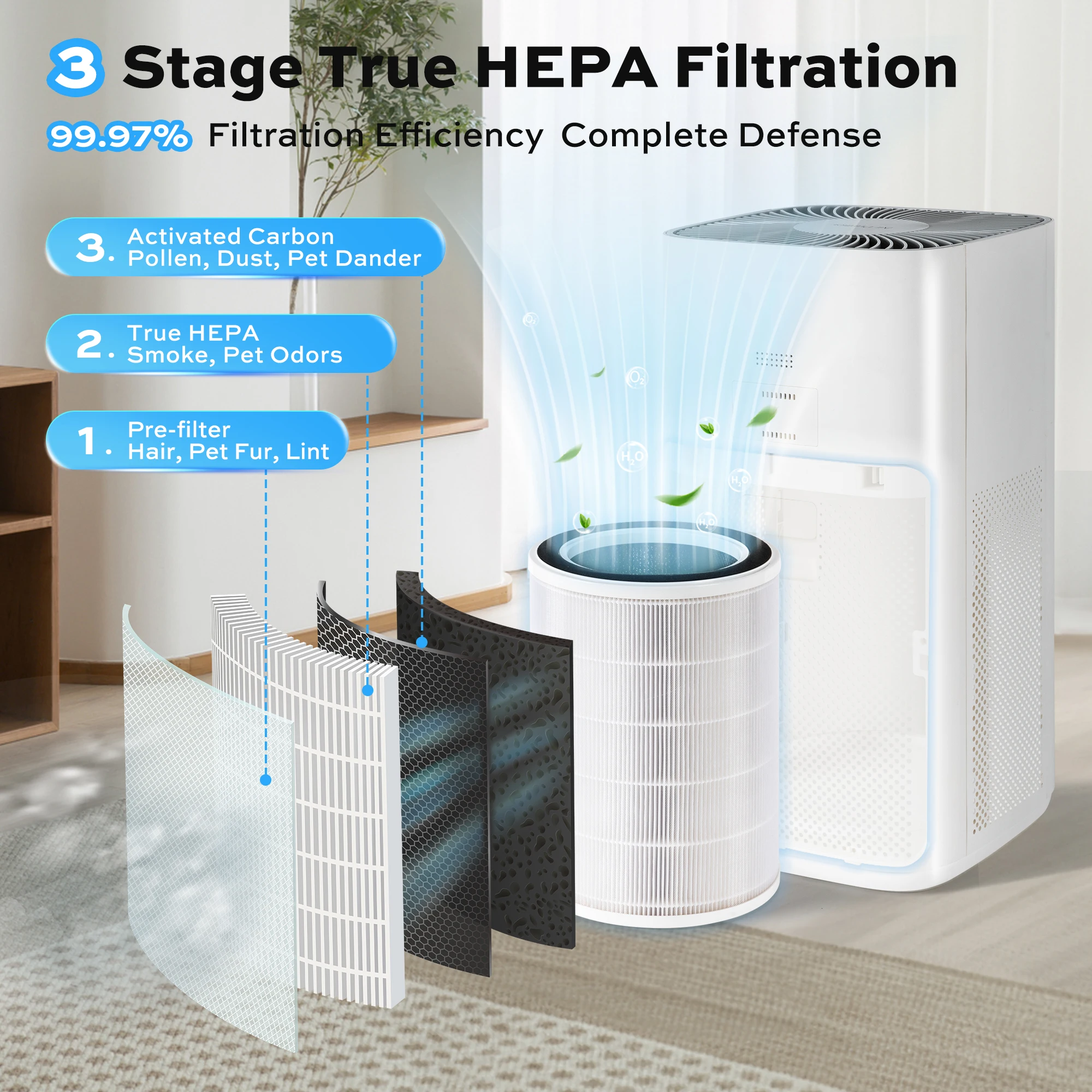 3 Stage True HEPA Filtration

99.97% Filtration Efficiency Complete Defense

3. Activated Carbon
Pollen, Dust, Pet Dander

2. True HEPA
Smoke, Pet Odors

1. Pre-filter
Hair, Pet Fur, Lint

$O_2$

$O_2$

$H_2O$

$H_2O$

$H_2O$