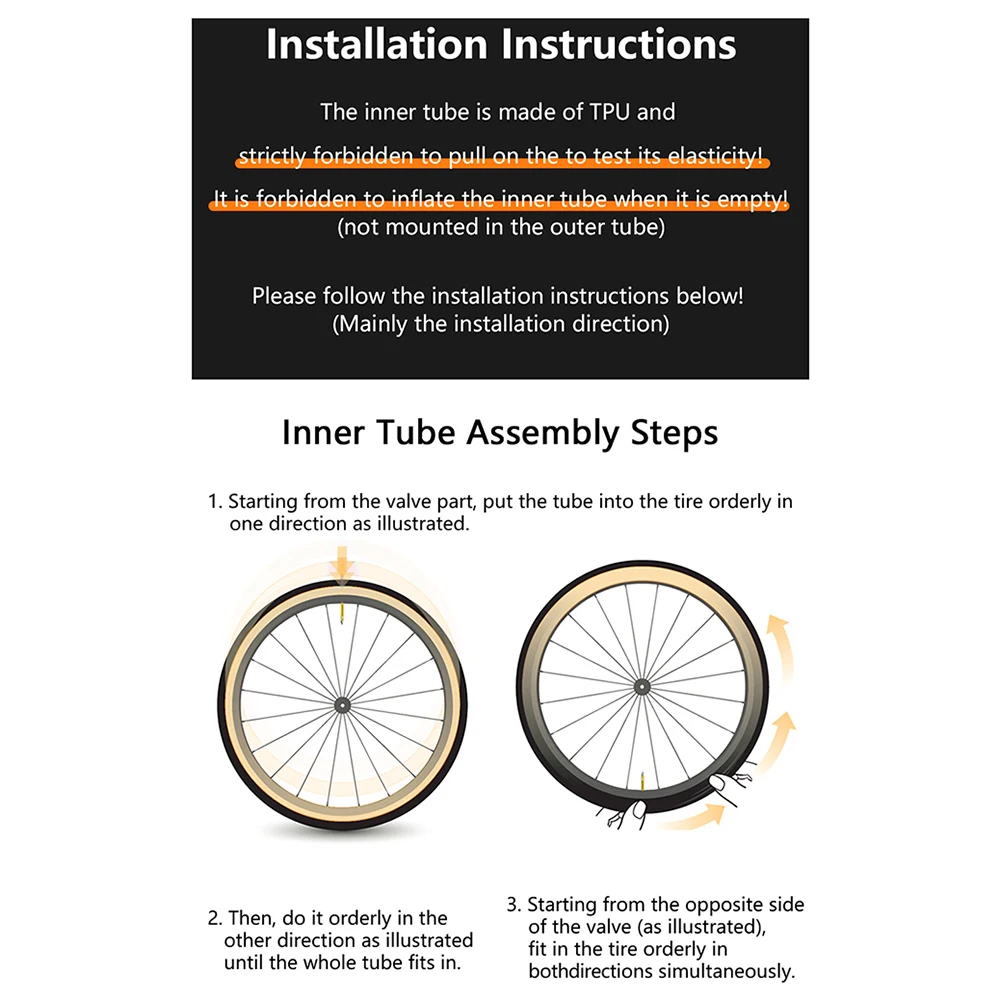 Installation Instructions

The inner tube is made of TPU and strictly forbidden to pull on the to test its elasticity!
It is forbidden to inflate the inner tube when it is empty!
(not mounted in the outer tube)

Please follow the installation instructions below!
(Mainly the installation direction)

Inner Tube Assembly Steps

1. Starting from the valve part, put the tube into the tire orderly in one direction as illustrated.

2. Then, do it orderly in the other direction as illustrated until the whole tube fits in.

3. Starting from the opposite side of the valve (as illustrated), fit in the tire orderly in bothdirections simultaneously.