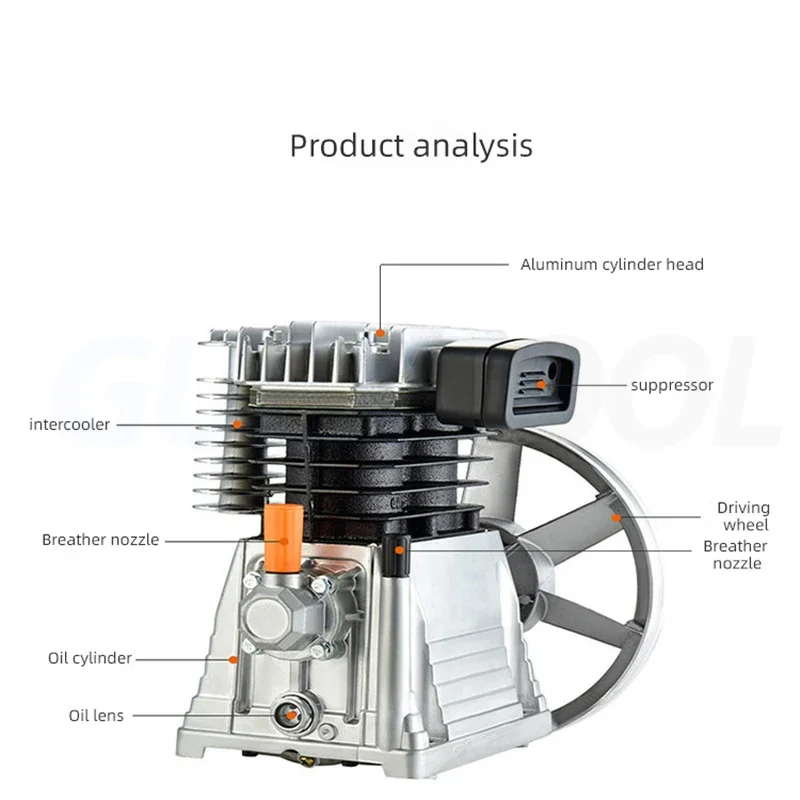 Product analysis

Aluminum cylinder head

suppressor

intercooler

Driving wheel

Breather nozzle

Breather nozzle

Oil cylinder

Oil lens