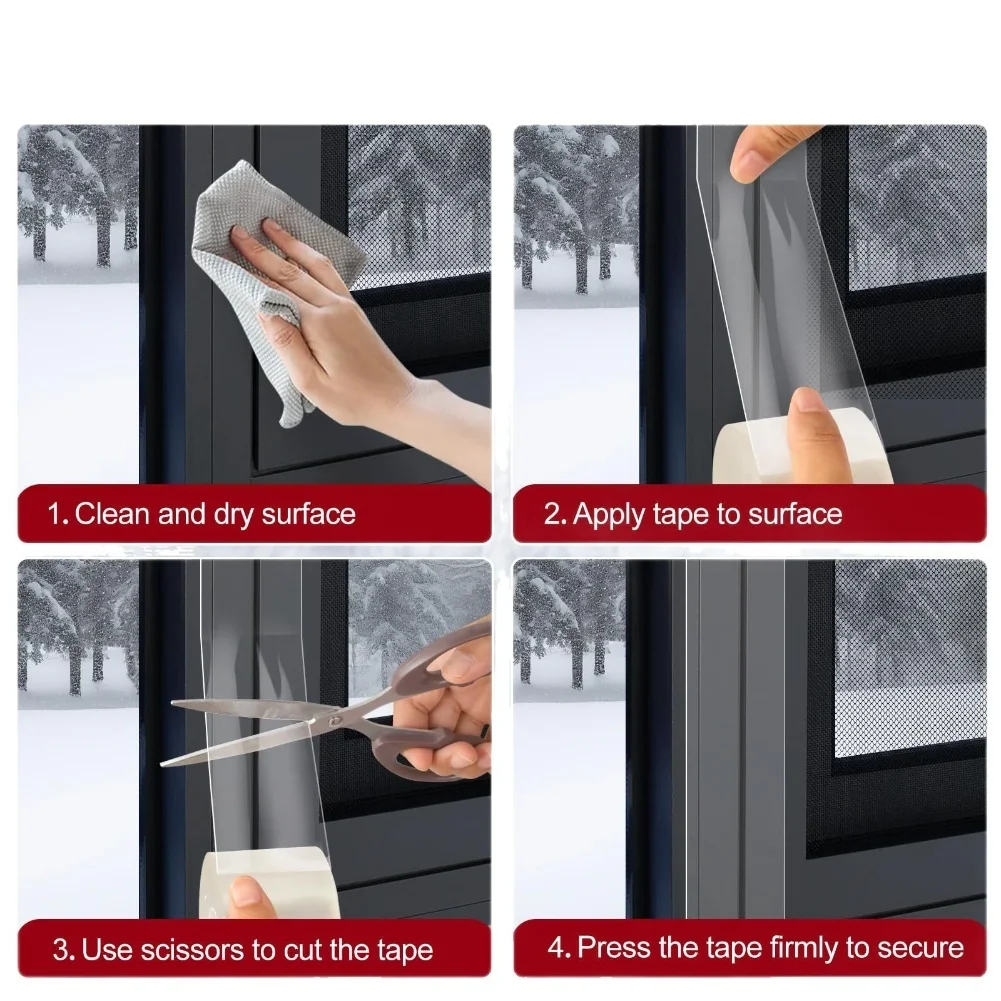 1. Clean and dry surface

2. Apply tape to surface

3. Use scissors to cut the tape

4. Press the tape firmly to secure