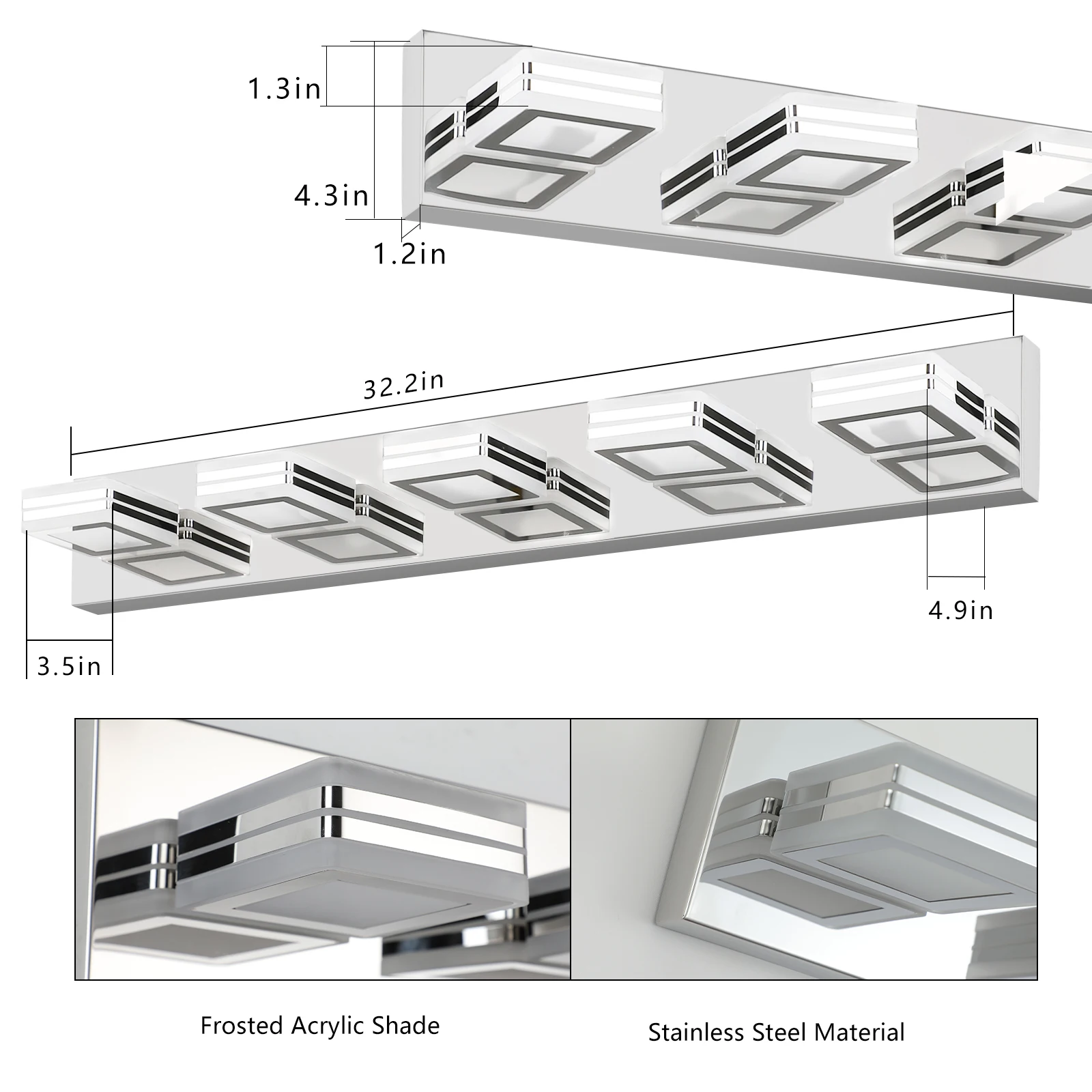 1.3in

4.3in

1.2in

32.2in

4.9in

3.5in

Frosted Acrylic Shade

Stainless Steel Material