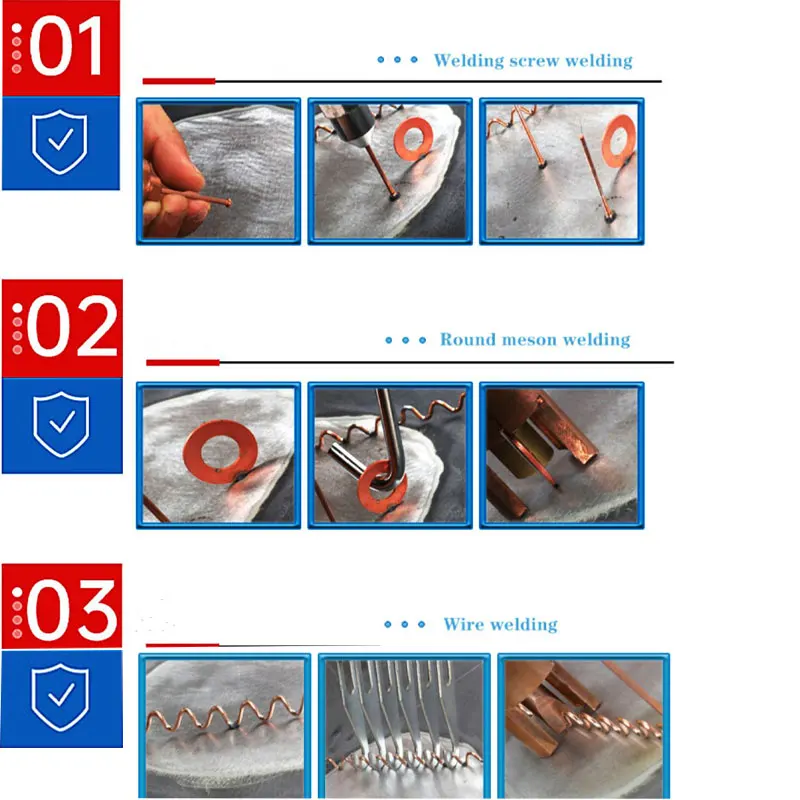 01

Welding screw welding

02

Round meson welding

03

Wire welding