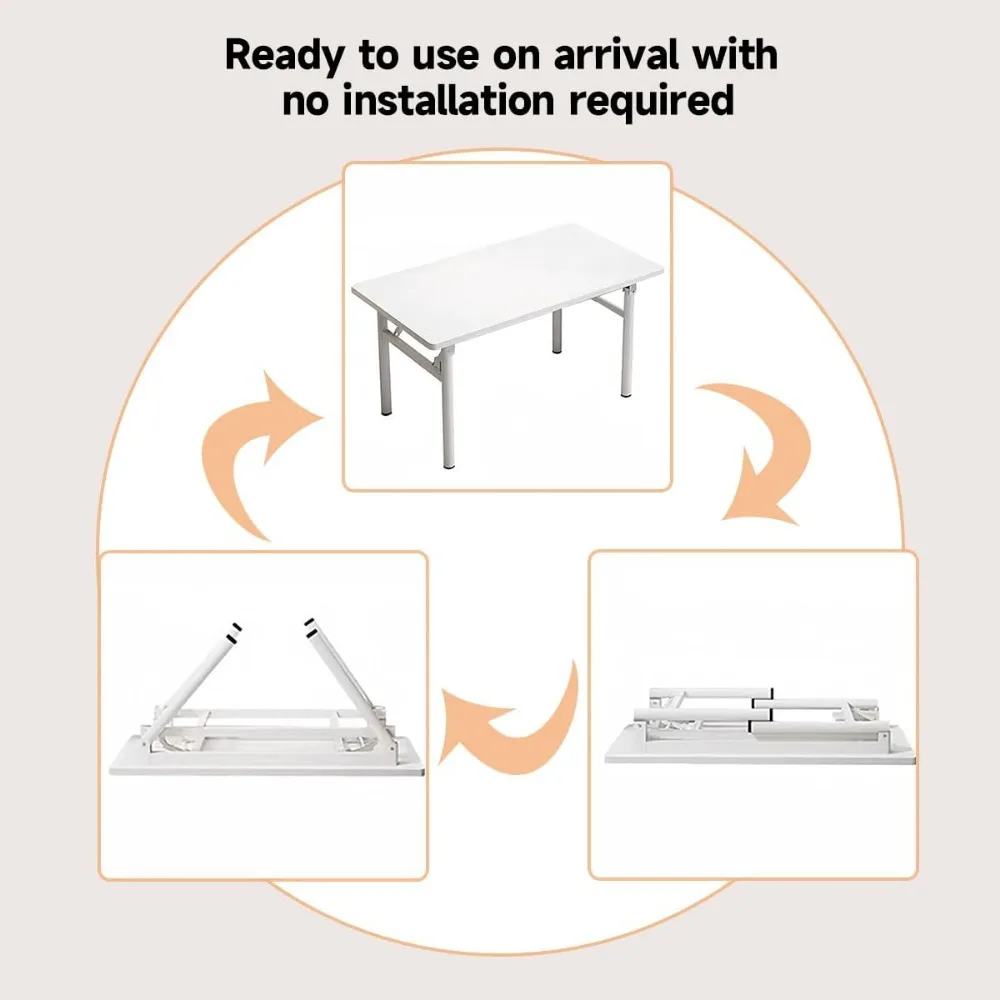 Ready to use on arrival with no installation required