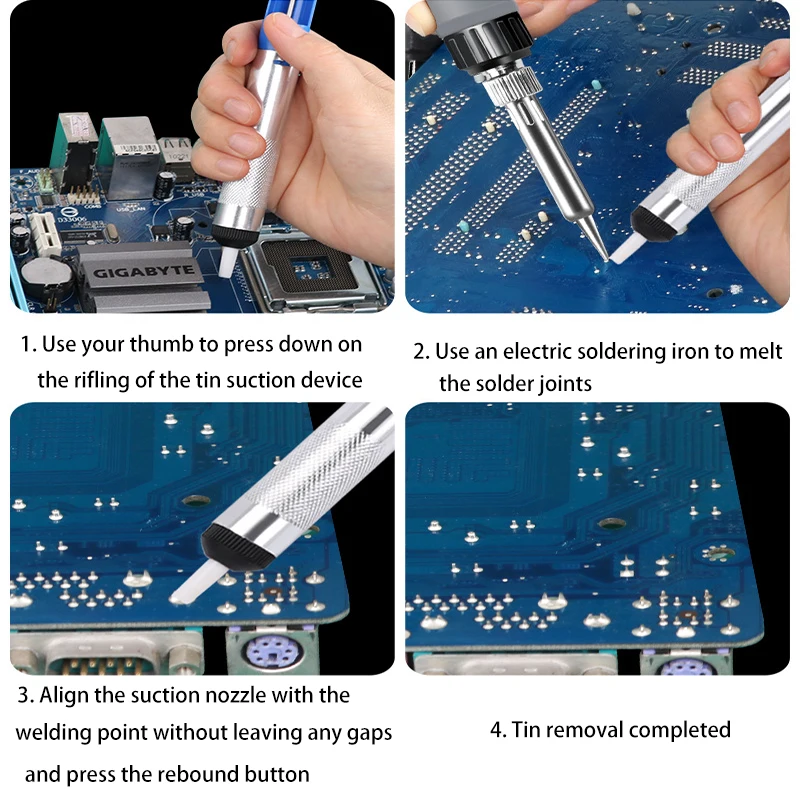 GIGABYTE

1. Use your thumb to press down on the rifling of the tin suction device

2. Use an electric soldering iron to melt the solder joints

3. Align the suction nozzle with the welding point without leaving any gaps and press the rebound button

4. Tin removal completed