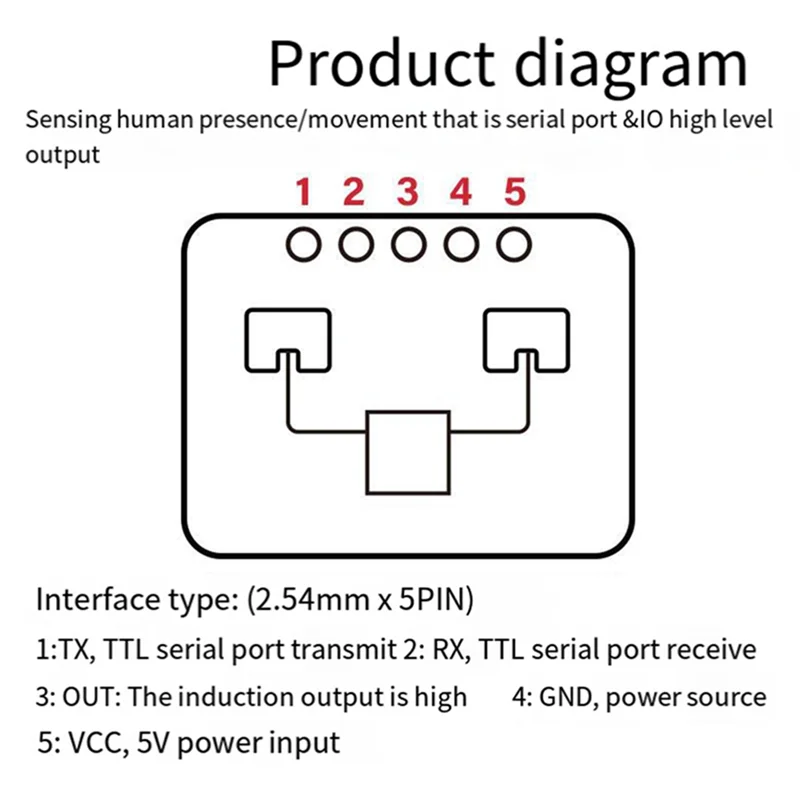 Product diagram

Sensing human presence/movement that is serial port &IO high level output

1 2 3 4 5

Interface type: (2.54mm x 5PIN)

1:TX, TTL serial port transmit 2: RX, TTL serial port receive

3: OUT: The induction output is high 4: GND, power source

5: VCC, 5V power input