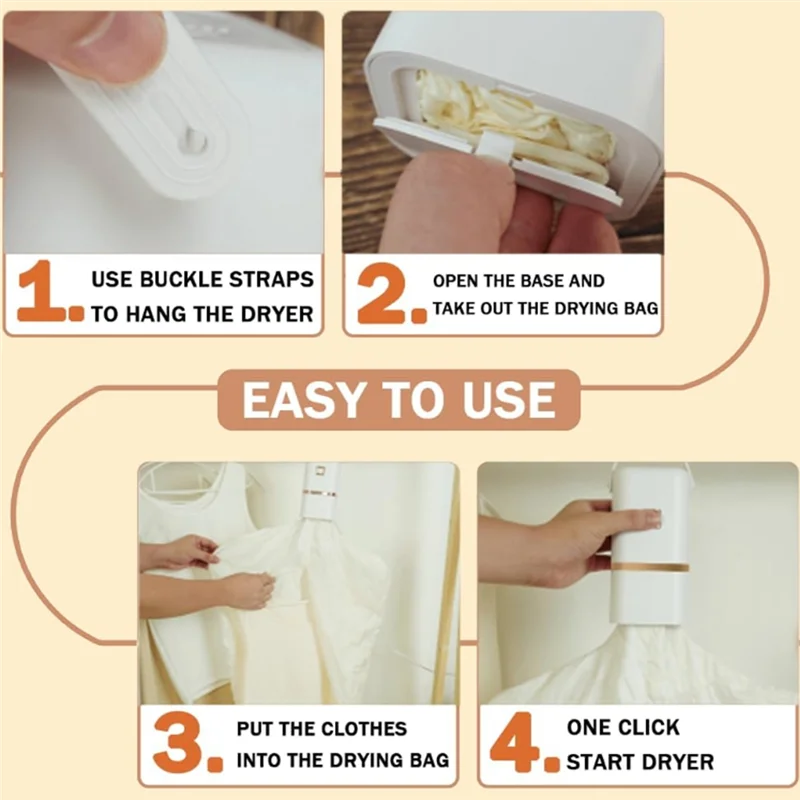 1. USE BUCKLE STRAPS TO HANG THE DRYER

2. OPEN THE BASE AND TAKE OUT THE DRYING BAG

EASY TO USE

3. PUT THE CLOTHES INTO THE DRYING BAG

4. ONE CLICK START DRYER