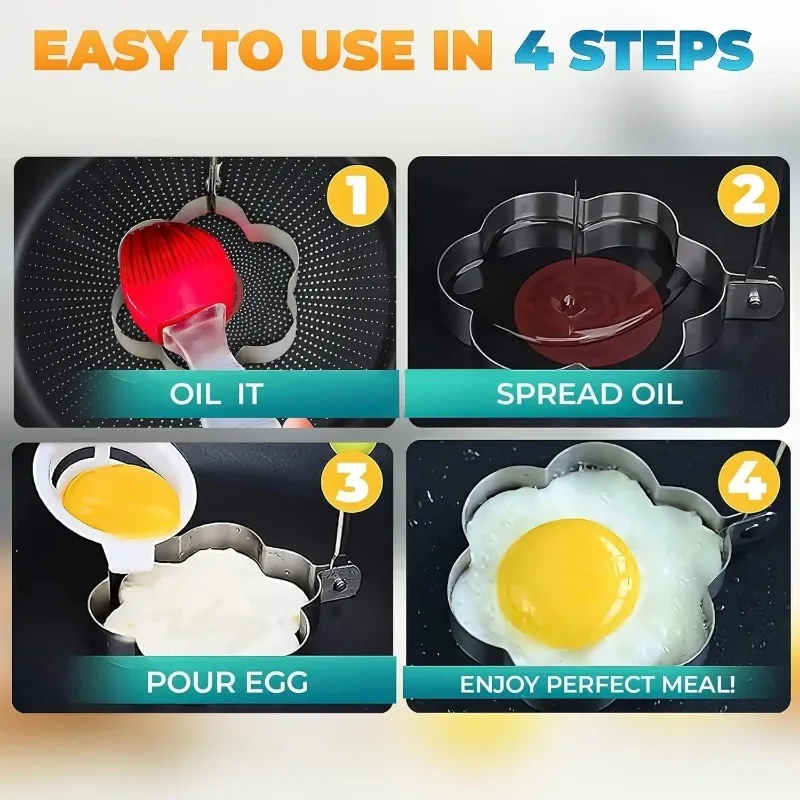 EASY TO USE IN 4 STEPS

1

OIL IT

2

SPREAD OIL

3

POUR EGG

4

ENJOY PERFECT MEAL!