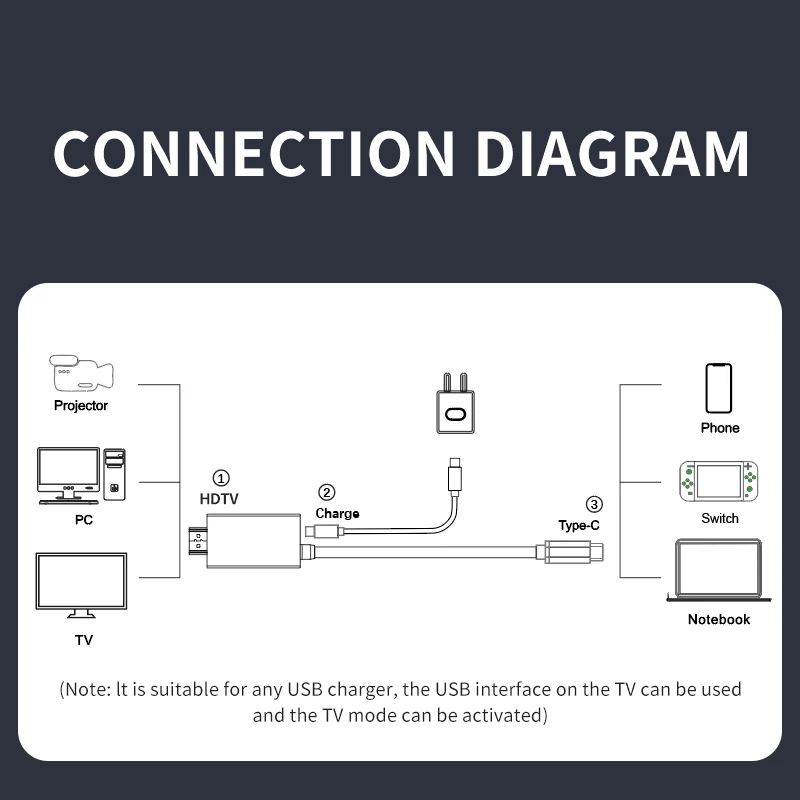 CONNECTION DIAGRAM

Projector

PC

TV

① HDTV

② Charge

③ Type-C

Phone

Switch

Notebook

(Note: lt is suitable for any USB charger, the USB interface on the TV can be used and the TV mode can be activated)