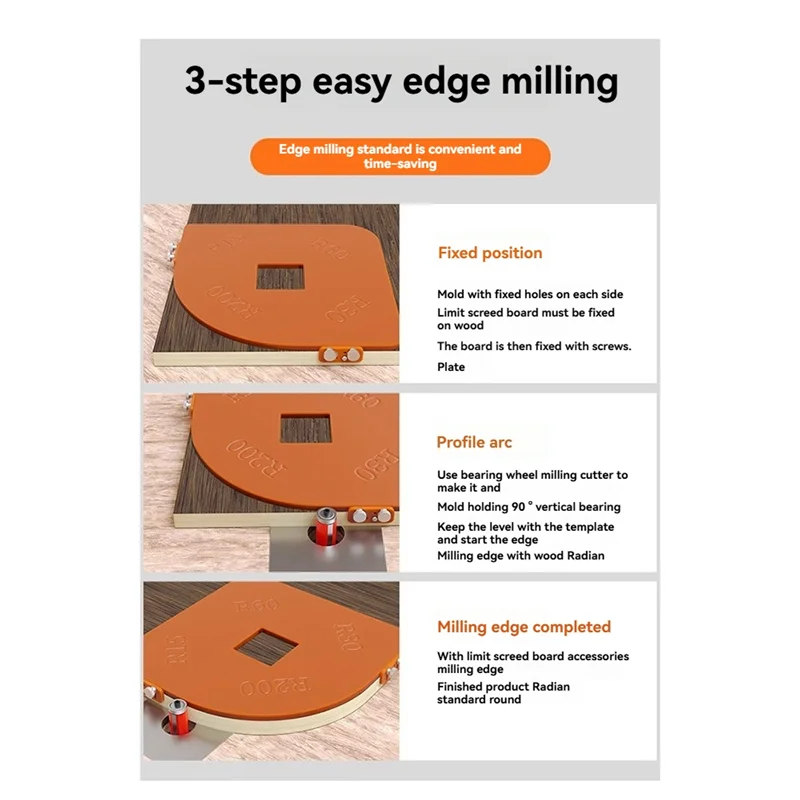 3-step easy edge milling

Edge milling standard is convenient and time-saving

R15
R60
R200
R30

Fixed position

Mold with fixed holes on each side

Limit screed board must be fixed on wood

The board is then fixed with screws.

Plate

R60
R200
R30

Profile arc

Use bearing wheel milling cutter to make it and

Mold holding 90 ° vertical bearing

Keep the level with the template and start the edge

Milling edge with wood Radian

R60
R15
R30
R200

Milling edge completed

With limit screed board accessories milling edge

Finished product Radian standard round