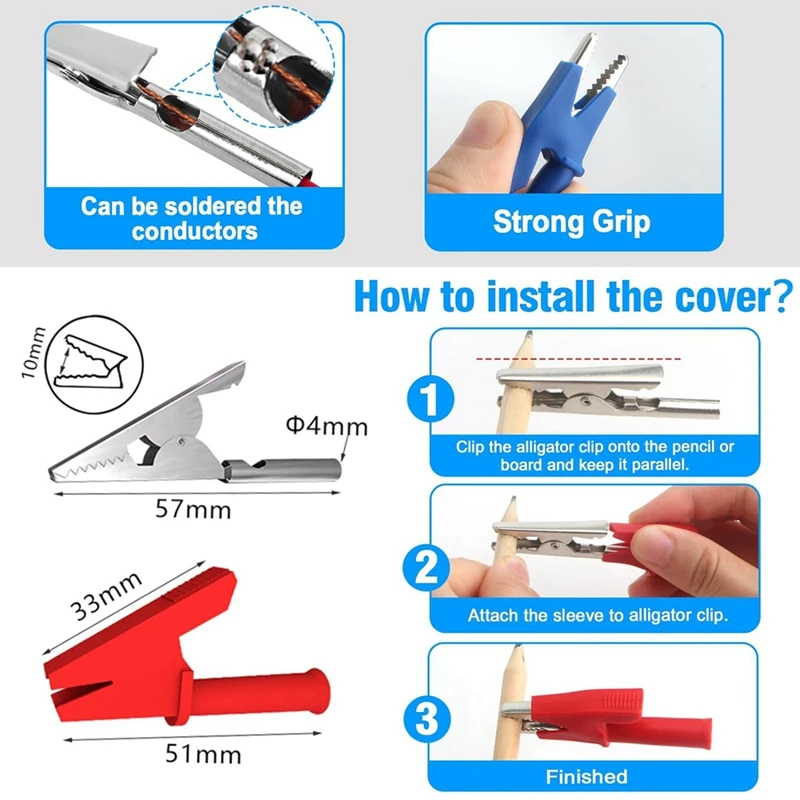 Can be soldered the conductors

Strong Grip

How to install the cover?

10mm

Φ4mm

57mm

33mm

51mm

1

Clip the alligator clip onto the pencil or board and keep it parallel.

2

Attach the sleeve to alligator clip.

3

Finished