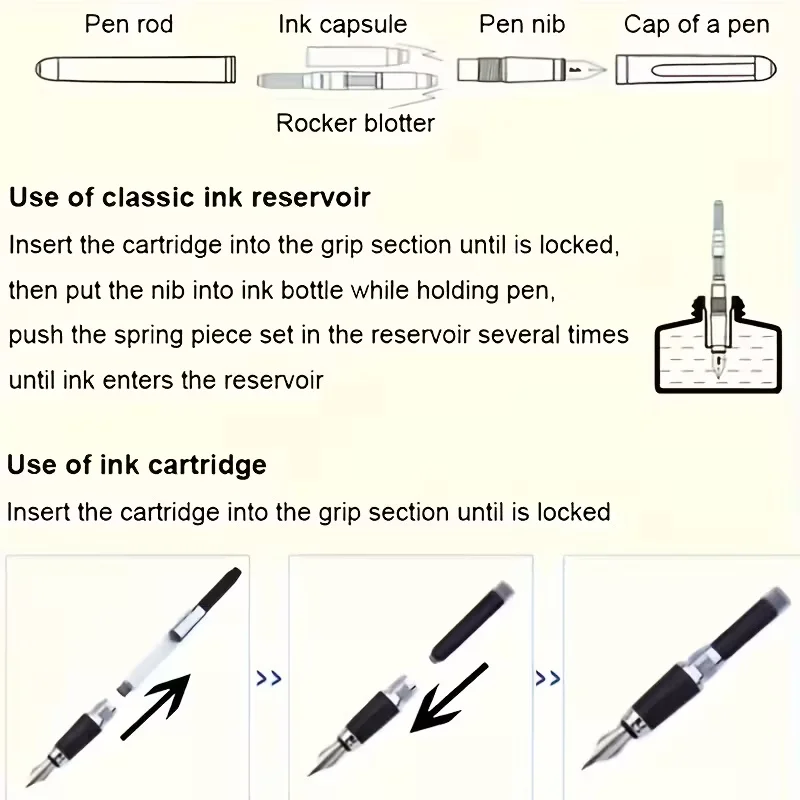 Pen rod

Ink capsule

Pen nib

Cap of a pen

Rocker blotter

Use of classic ink reservoir

Insert the cartridge into the grip section until is locked, then put the nib into ink bottle while holding pen, push the spring piece set in the reservoir several times until ink enters the reservoir

Use of ink cartridge

Insert the cartridge into the grip section until is locked

>>

>>