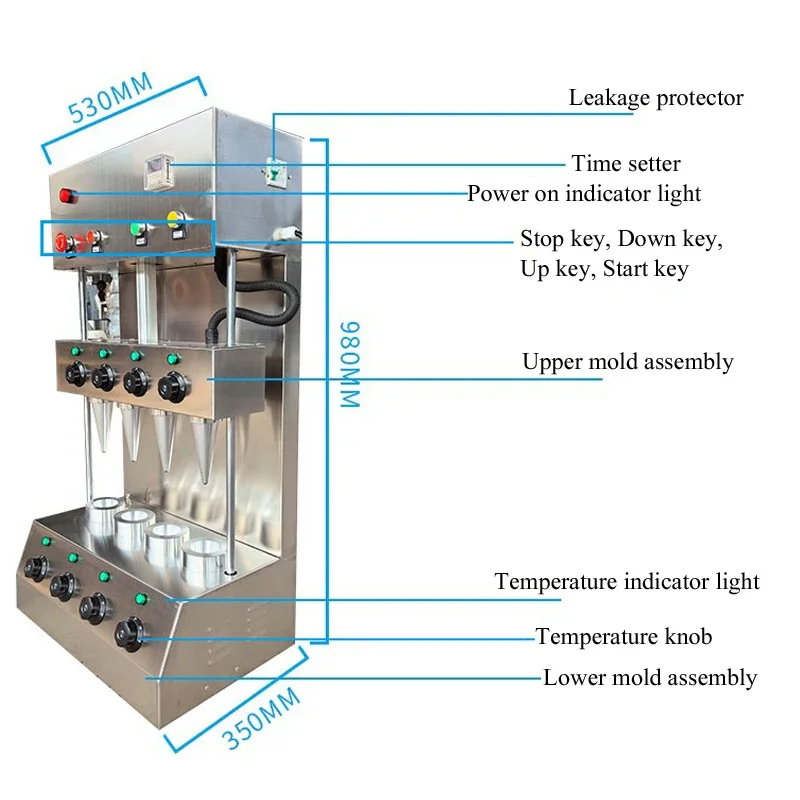 530MM

Leakage protector

Time setter

Power on indicator light

Stop key, Down key, Up key, Start key

980MM

Upper mold assembly

Temperature indicator light

Temperature knob

Lower mold assembly

350MM