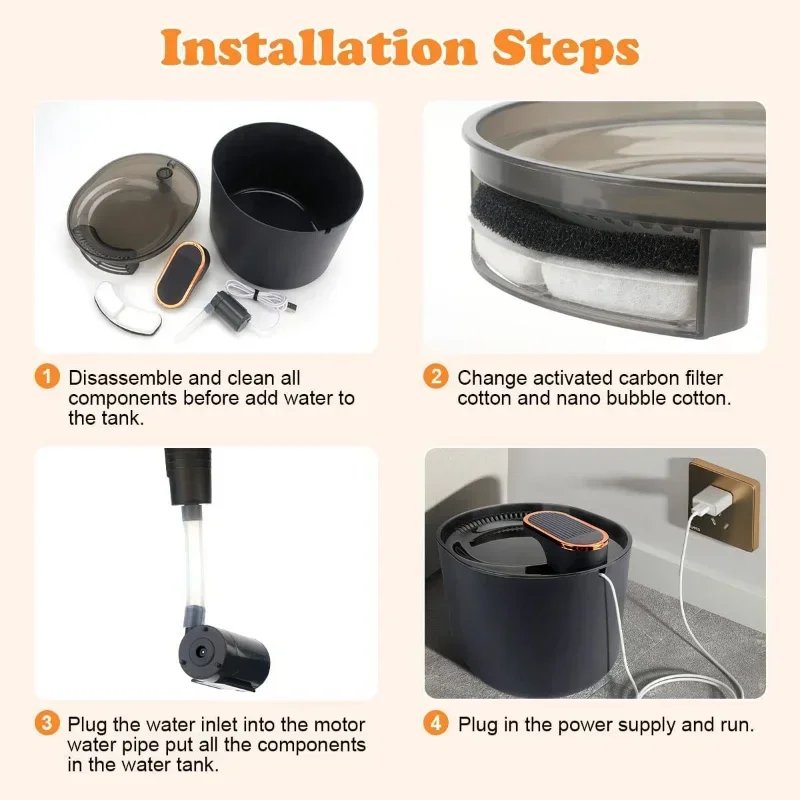 Installation Steps

1 Disassemble and clean all components before add water to the tank.

2 Change activated carbon filter cotton and nano bubble cotton.

3 Plug the water inlet into the motor water pipe put all the components in the water tank.

4 Plug in the power supply and run.