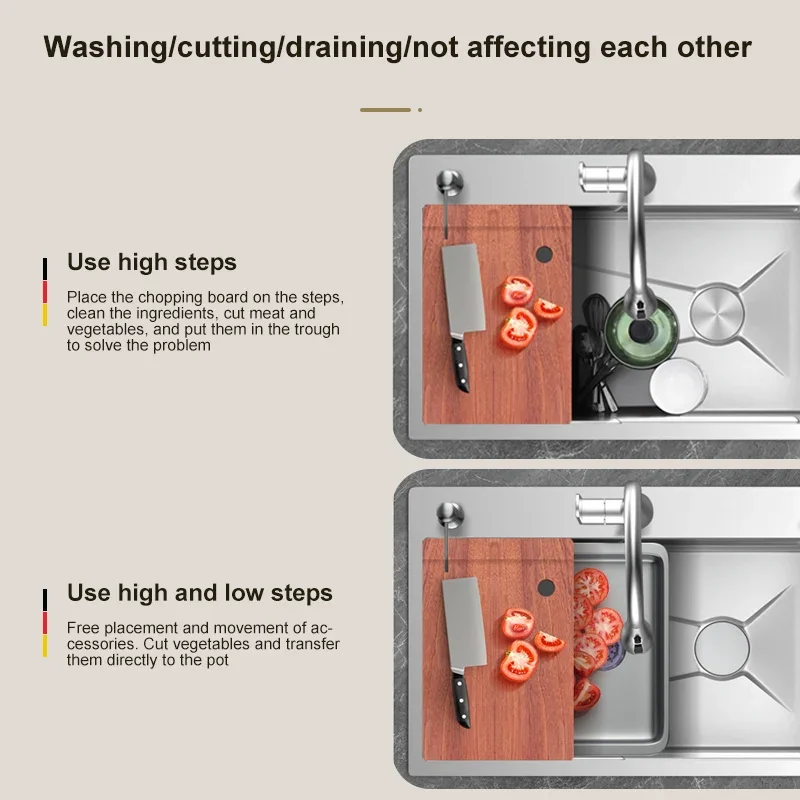 Washing/cutting/draining/not affecting each other

Use high steps

Place the chopping board on the steps, clean the ingredients, cut meat and vegetables, and put them in the trough to solve the problem

Use high and low steps

Free placement and movement of accessories. Cut vegetables and transfer them directly to the pot