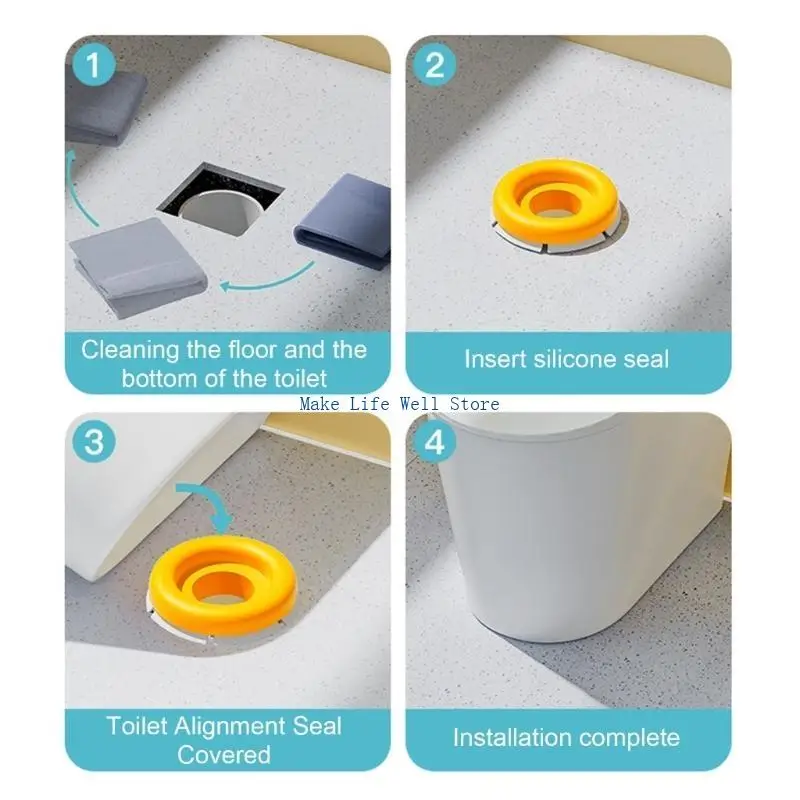 1

Cleaning the floor and the bottom of the toilet

2

Insert silicone seal

Make Life Well Store

3

Toilet Alignment Seal Covered

4

Installation complete