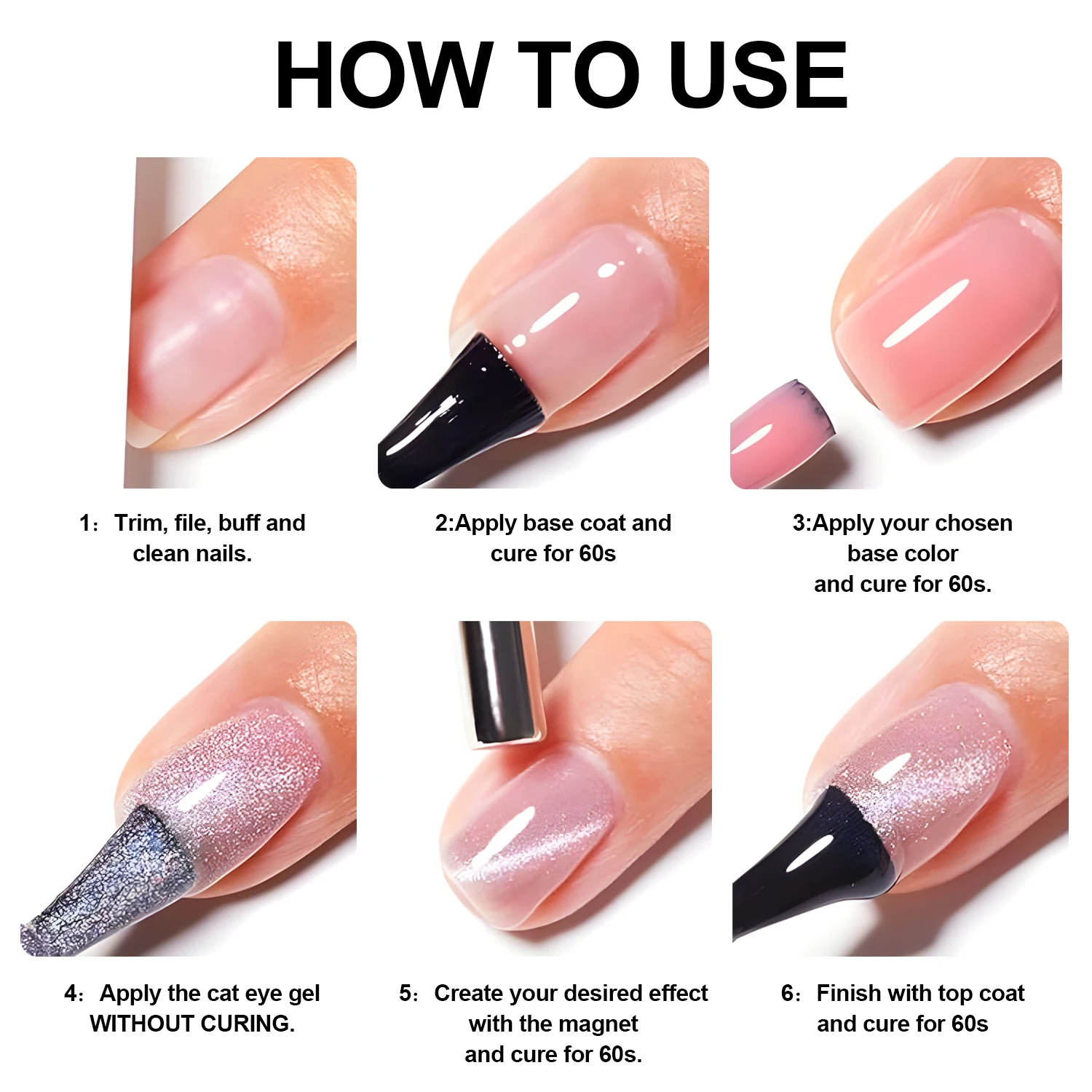 HOW TO USE

1: Trim, file, buff and clean nails.

2:Apply base coat and cure for 60s

3:Apply your chosen base color and cure for 60s.

4: Apply the cat eye gel WITHOUT CURING.

5: Create your desired effect with the magnet and cure for 60s.

6: Finish with top coat and cure for 60s