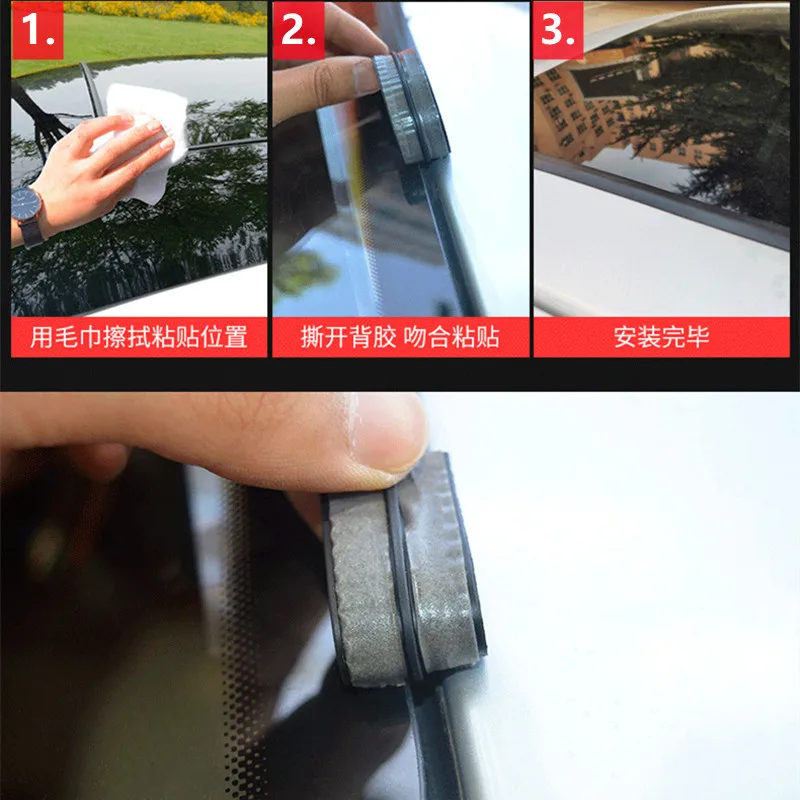 1.

用毛巾擦拭粘贴位置

2.

撕开背胶 吻合粘贴

3.

安装完毕