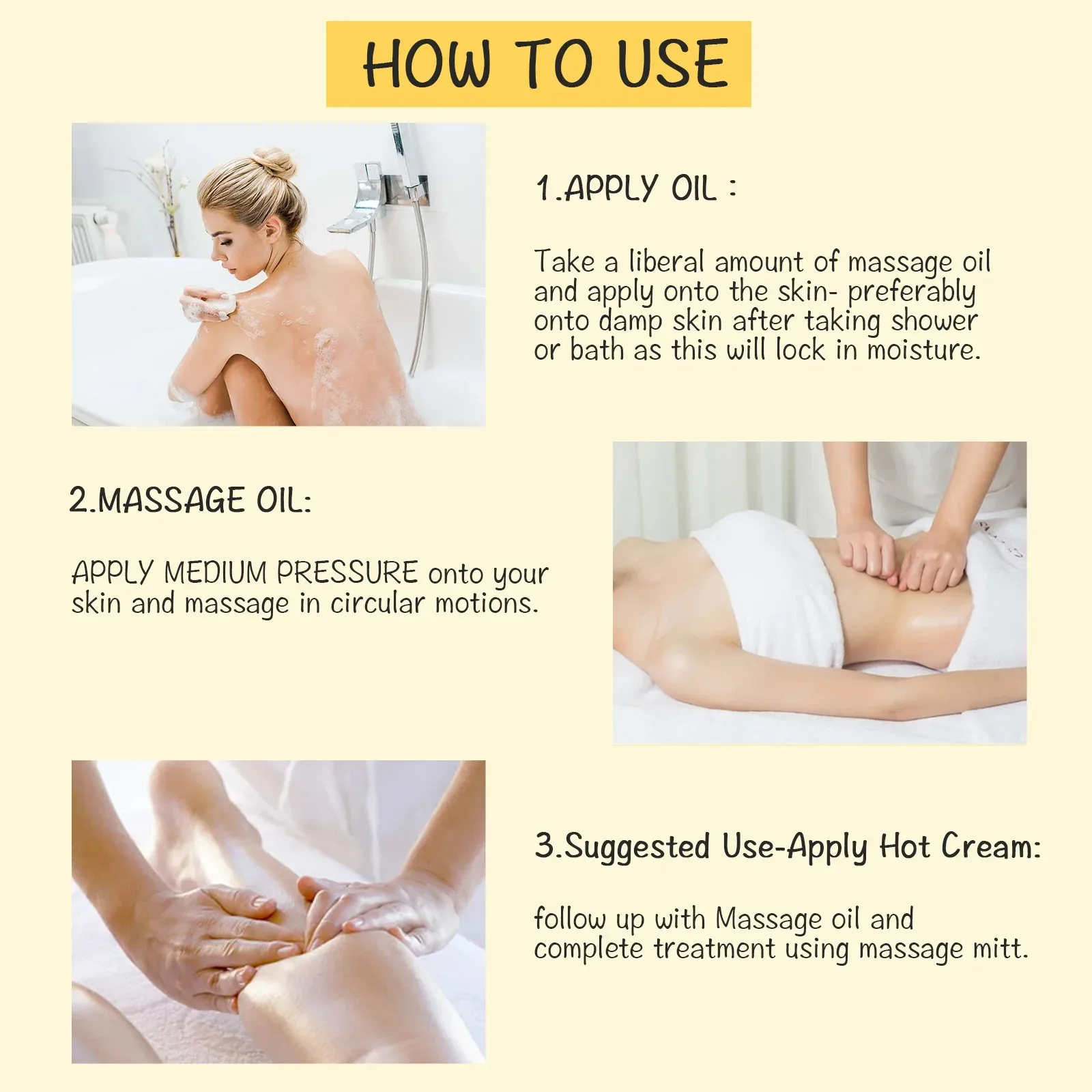 HOW TO USE

1.APPLY OIL :

Take a liberal amount of massage oil and apply onto the skin- preferably onto damp skin after taking shower or bath as this will lock in moisture.

2.MASSAGE OIL:

APPLY MEDIUM PRESSURE onto your skin and massage in circular motions.

3.Suggested Use-Apply Hot Cream:

follow up with Massage oil and complete treatment using massage mitt.