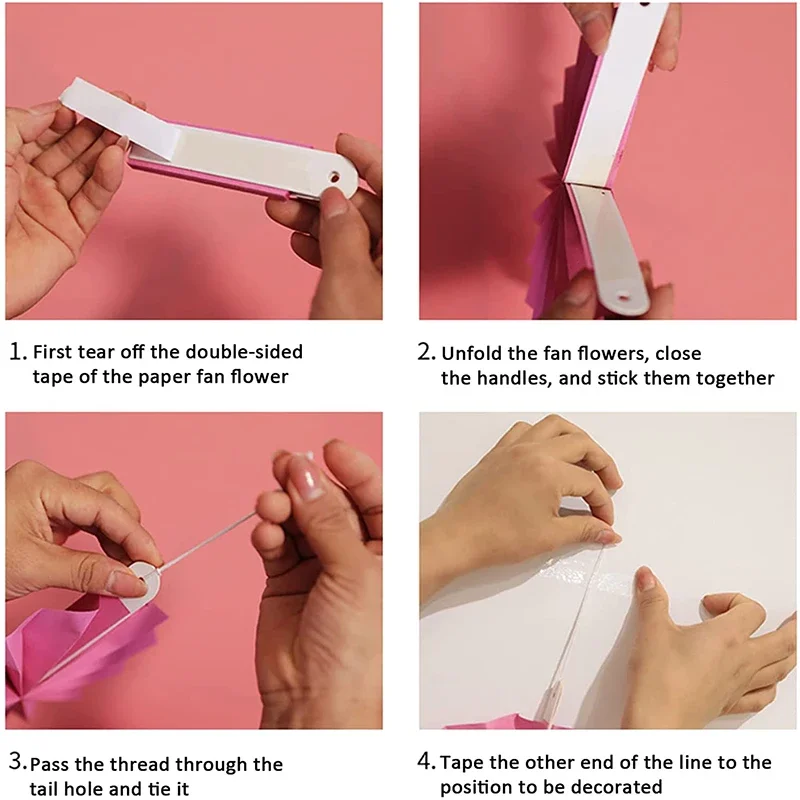 1. First tear off the double-sided tape of the paper fan flower

2. Unfold the fan flowers, close the handles, and stick them together

3. Pass the thread through the tail hole and tie it

4. Tape the other end of the line to the position to be decorated