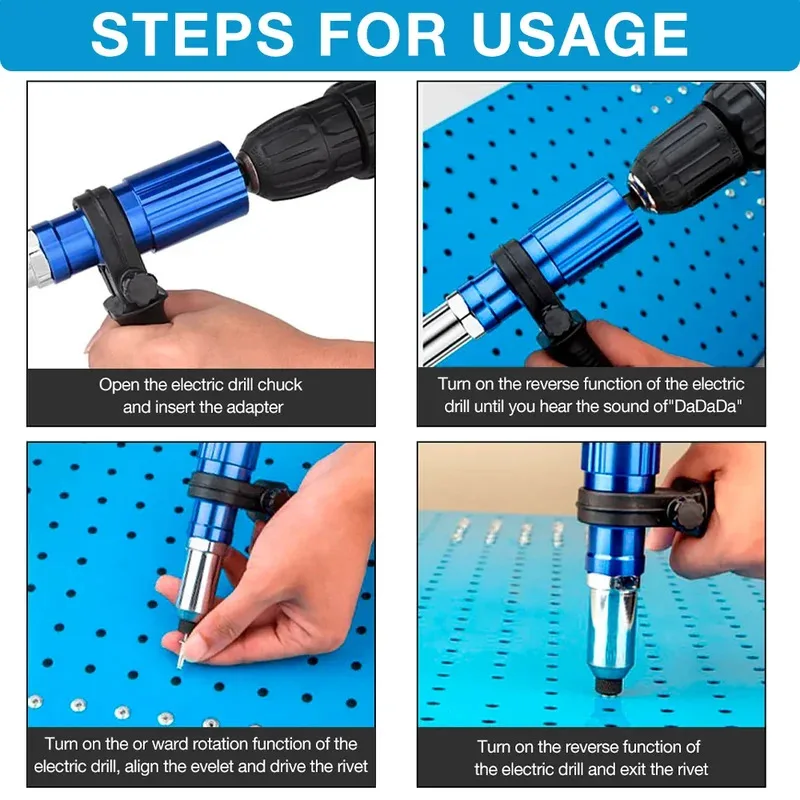 STEPS FOR USAGE

Open the electric drill chuck and insert the adapter

Turn on the reverse function of the electric drill until you hear the sound of"DaDaDa"

Turn on the or ward rotation function of the electric drill, align the evelet and drive the rivet

Turn on the reverse function of the electric drill and exit the rivet