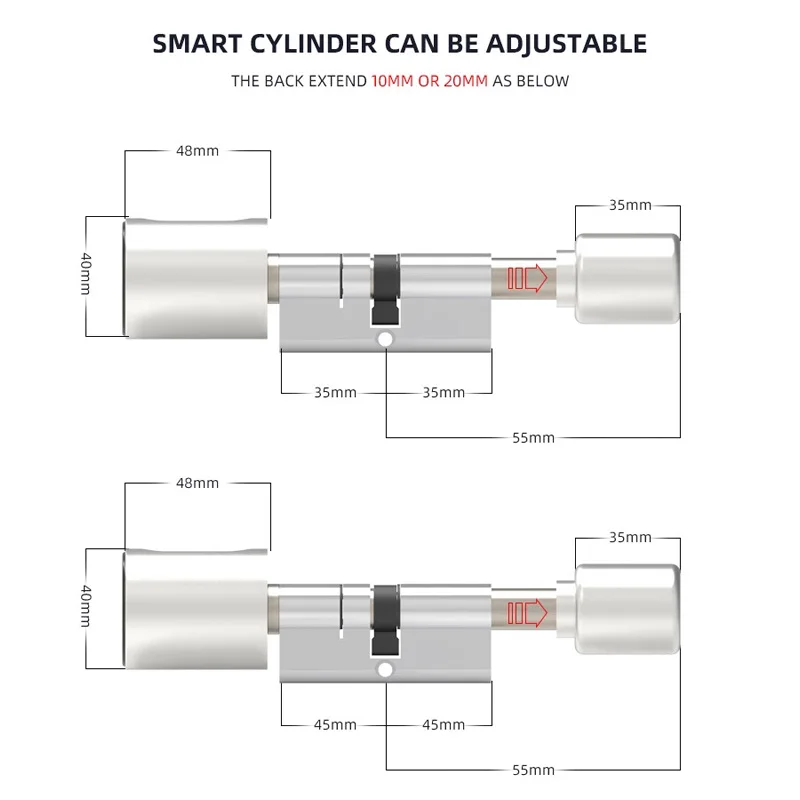 SMART CYLINDER CAN BE ADJUSTABLE

THE BACK EXTEND 10MM OR 20MM AS BELOW

48mm

40mm

35mm

35mm

35mm

55mm

48mm

40mm

35mm

45mm

45mm

55mm