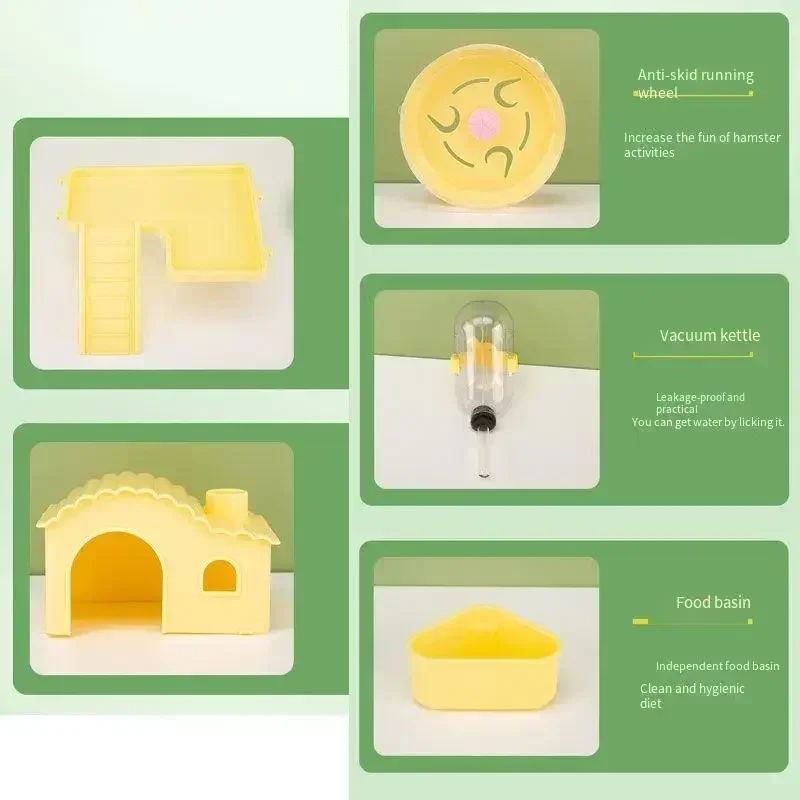 Anti-skid running wheel

Increase the fun of hamster activities

Vacuum kettle

Leakage-proof and practical
You can get water by licking it.

Food basin

Independent food basin

Clean and hygienic diet