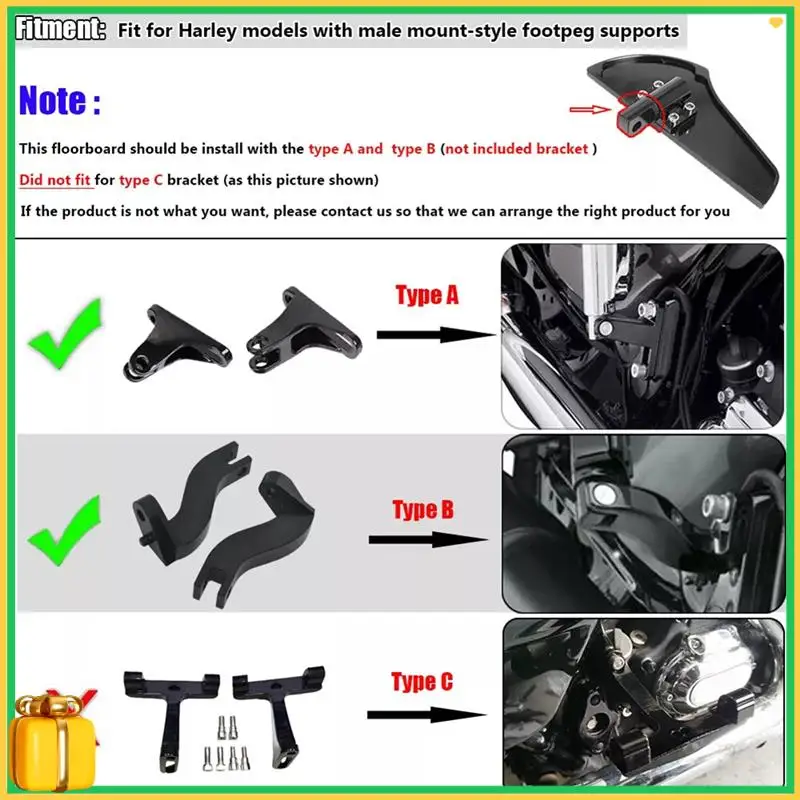 Fitment: Fit for Harley models with male mount-style footpeg supports

Note :

This floorboard should be install with the type A and type B (not included bracket )

Did not fit for type C bracket (as this picture shown)

If the product is not what you want, please contact us so that we can arrange the right product for you

Type A

Type B

Type C