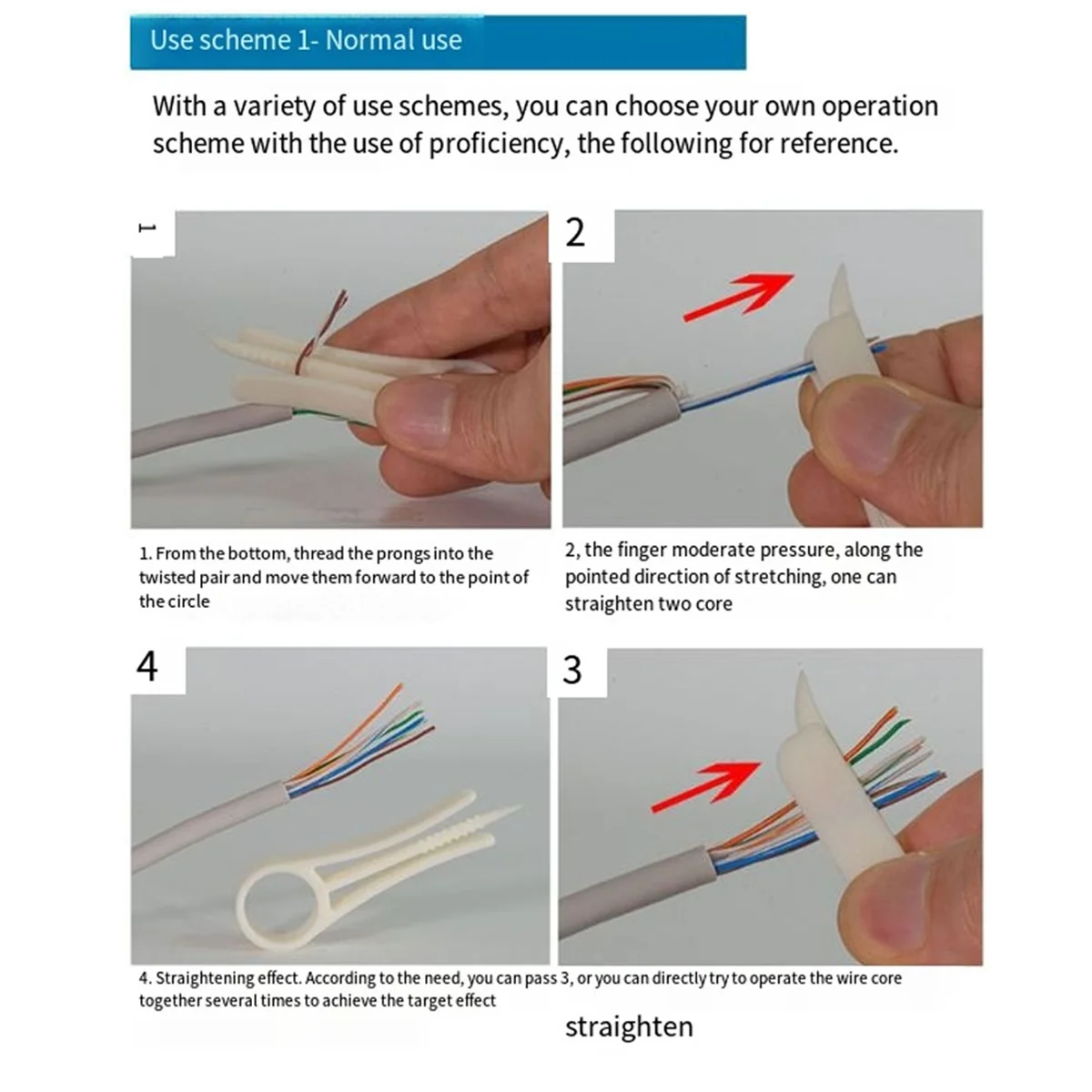 Use scheme 1- Normal use

With a variety of use schemes, you can choose your own operation scheme with the use of proficiency, the following for reference.

1

2

1. From the bottom, thread the prongs into the twisted pair and move them forward to the point of the circle

2, the finger moderate pressure, along the pointed direction of stretching, one can straighten two core

4

3

4. Straightening effect. According to the need, you can pass 3, or you can directly try to operate the wire core together several times to achieve the target effect

straighten