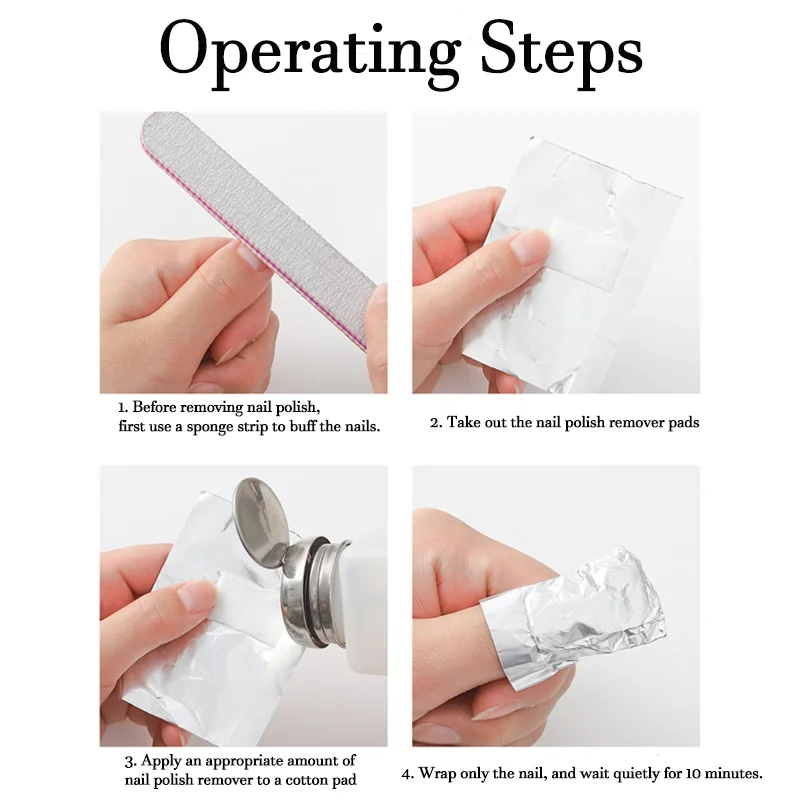 Operating Steps

1. Before removing nail polish, first use a sponge strip to buff the nails.

2. Take out the nail polish remover pads

3. Apply an appropriate amount of nail polish remover to a cotton pad

4. Wrap only the nail, and wait quietly for 10 minutes.