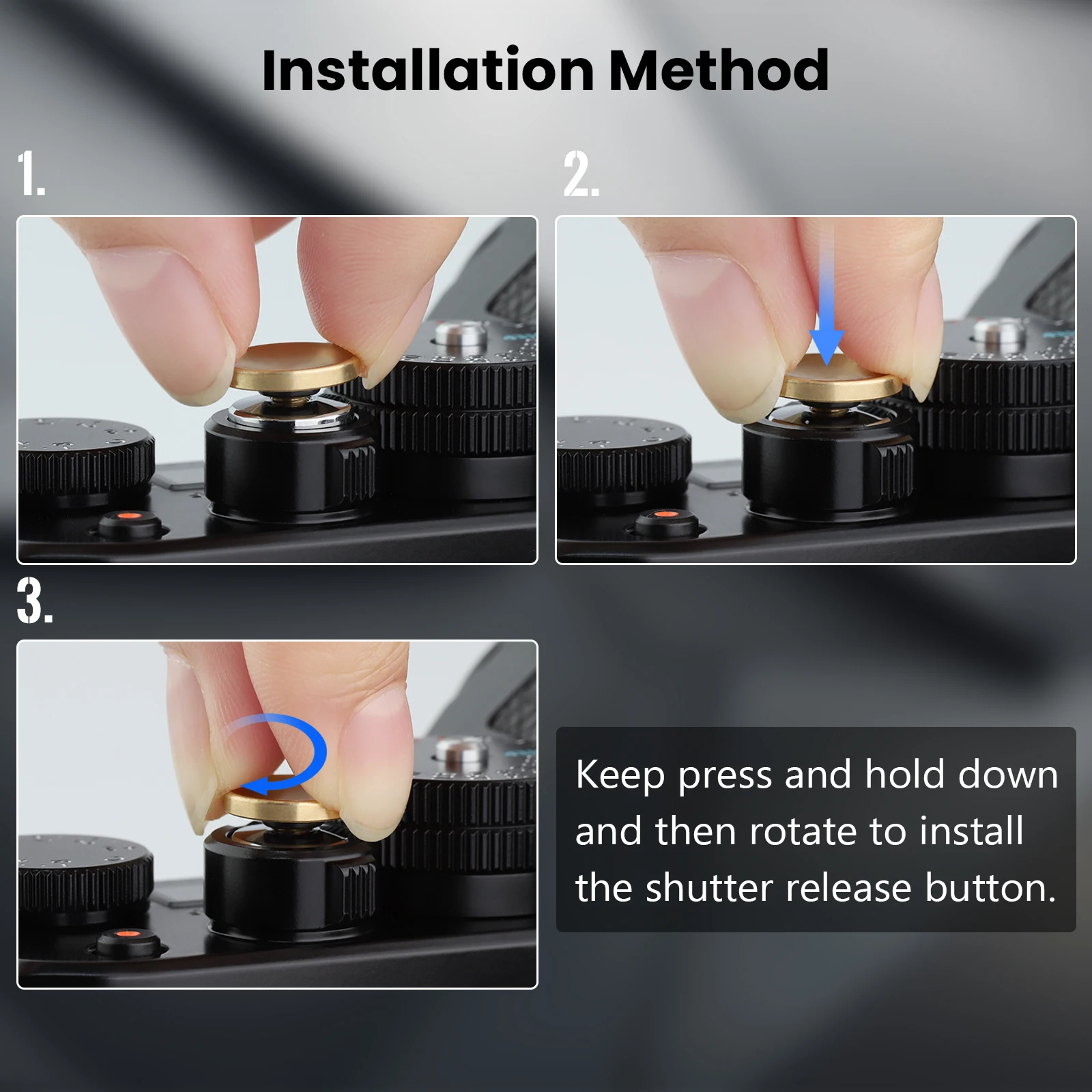 Installation Method

1.

2.

3.

Keep press and hold down and then rotate to install the shutter release button.