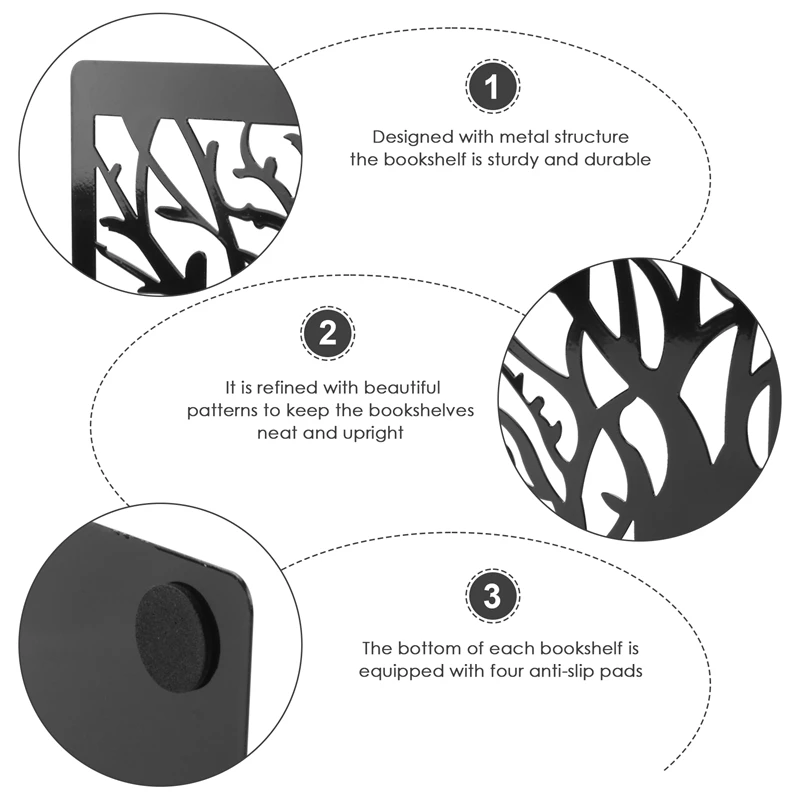 1

Designed with metal structure the bookshelf is sturdy and durable

2

It is refined with beautiful patterns to keep the bookshelves neat and upright

3

The bottom of each bookshelf is equipped with four anti-slip pads