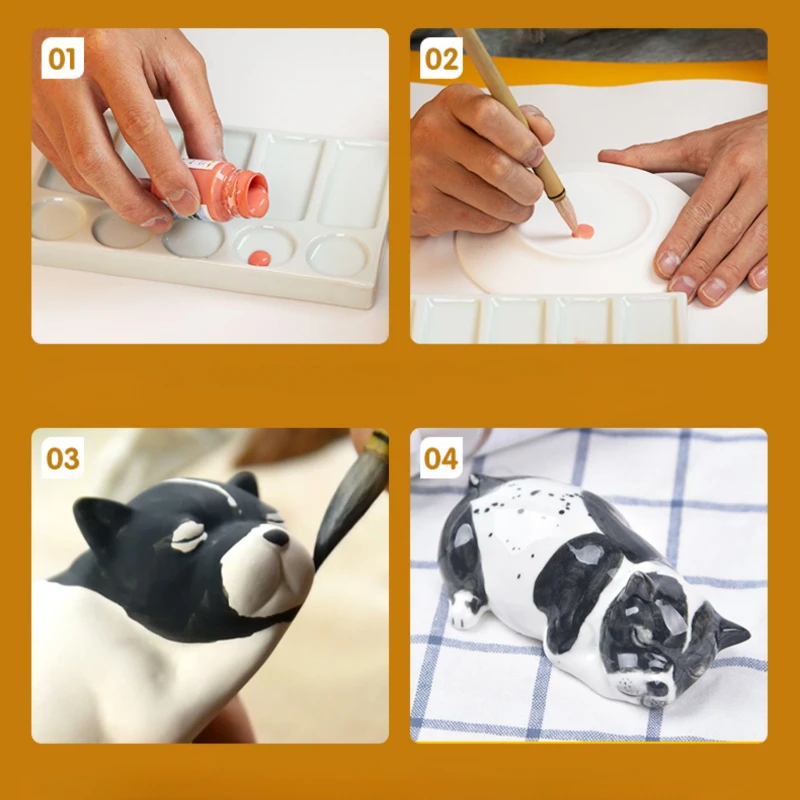 01

02

03

04