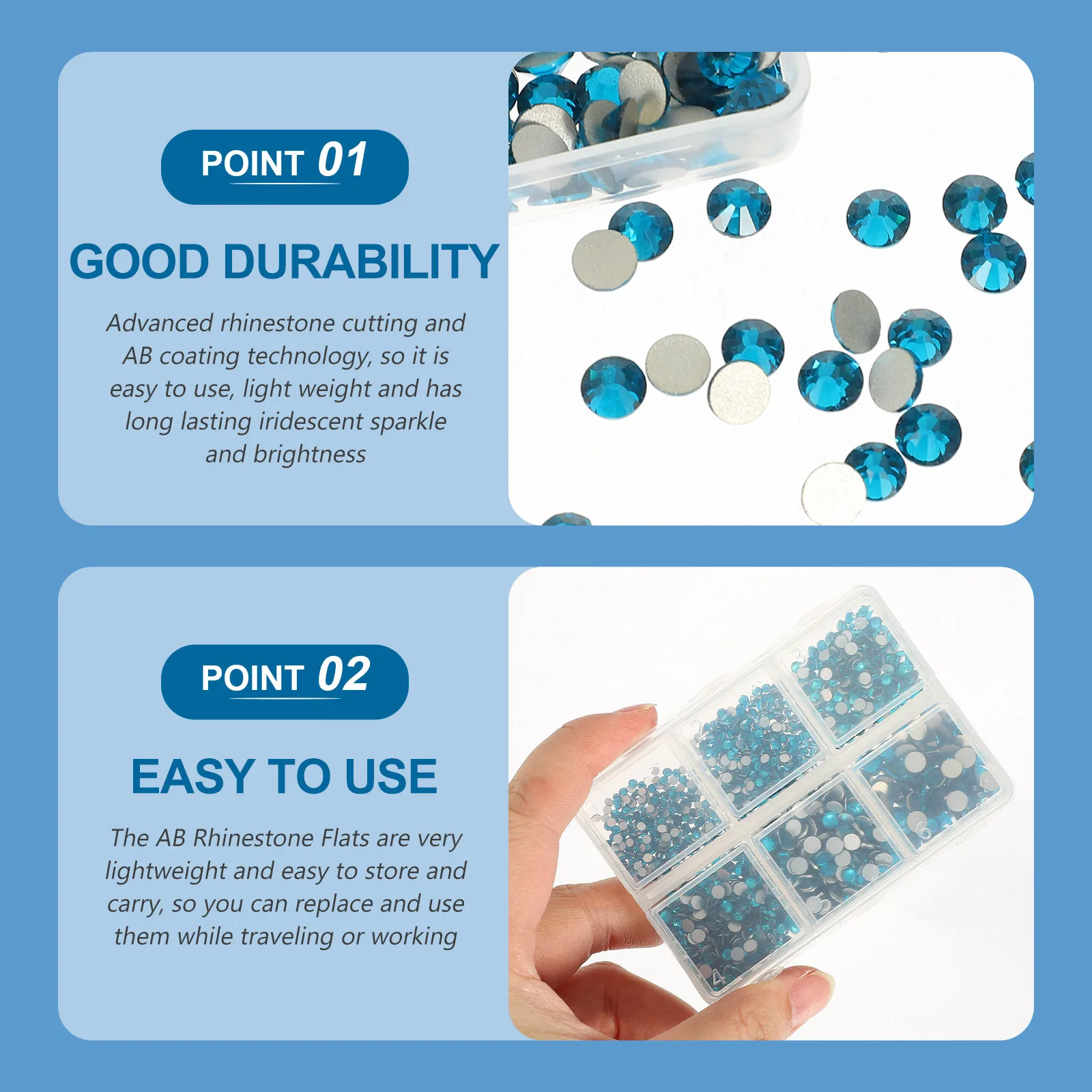 POINT 01

GOOD DURABILITY

Advanced rhinestone cutting and AB coating technology, so it is easy to use, light weight and has long lasting iridescent sparkle and brightness

POINT 02

EASY TO USE

The AB Rhinestone Flats are very lightweight and easy to store and carry, so you can replace and use them while traveling or working