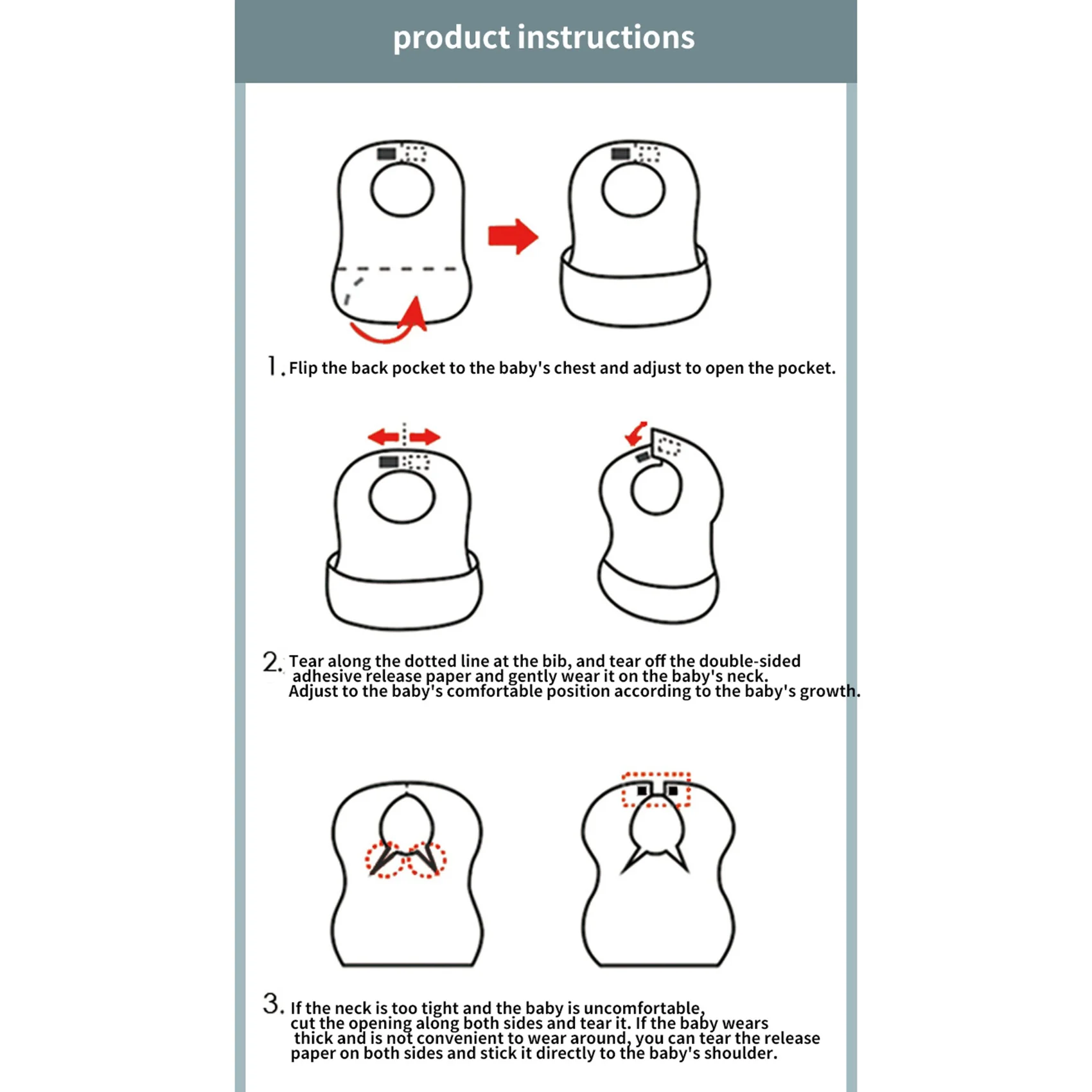 product instructions

1. Flip the back pocket to the baby's chest and adjust to open the pocket.

2. Tear along the dotted line at the bib, and tear off the double-sided adhesive release paper and gently wear it on the baby's neck. Adjust to the baby's comfortable position according to the baby's growth.

3. If the neck is too tight and the baby is uncomfortable, cut the opening along both sides and tear it. If the baby wears thick and is not convenient to wear around, you can tear the release paper on both sides and stick it directly to the baby's shoulder.