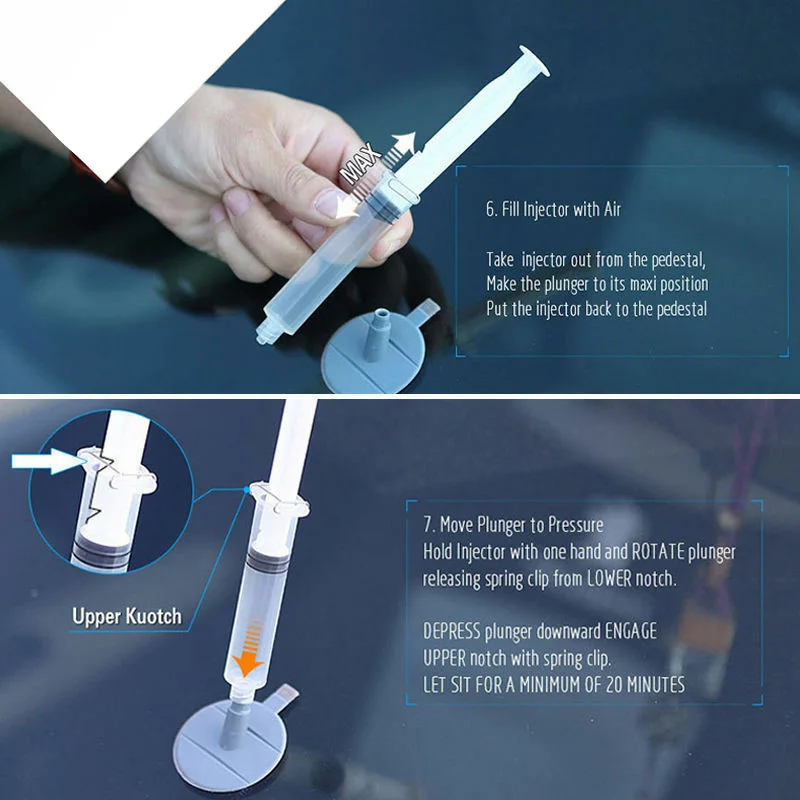 MAX

6. Fill Injector with Air

Take injector out from the pedestal,
Make the plunger to its maxi position
Put the injector back to the pedestal

Upper Kuotch

7. Move Plunger to Pressure
Hold Injector with one hand and ROTATE plunger releasing spring clip from LOWER notch.

DEPRESS plunger downward ENGAGE UPPER notch with spring clip.
LET SIT FOR A MINIMUM OF 20 MINUTES