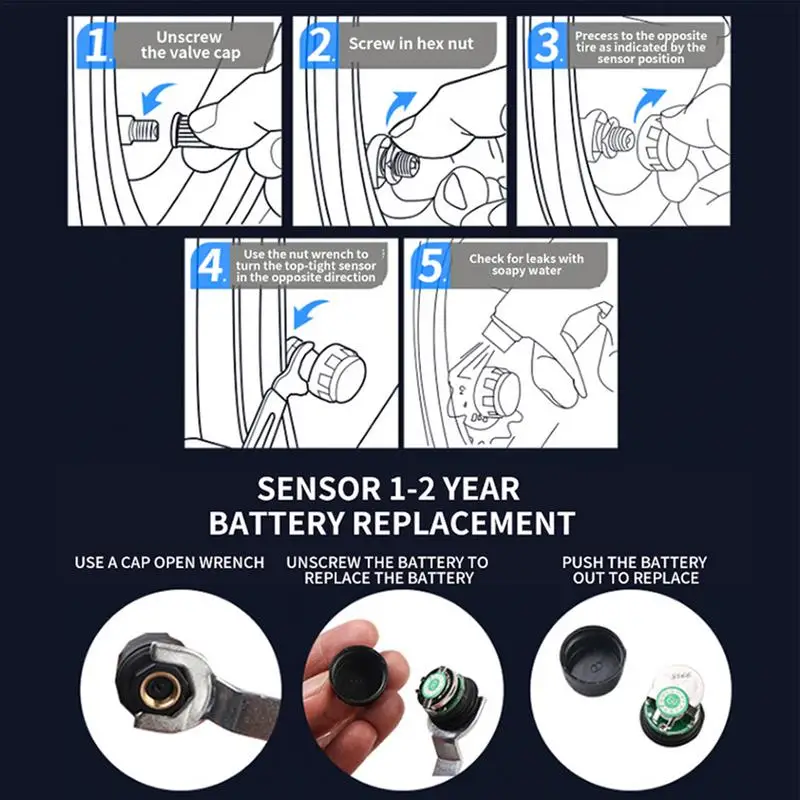 1. Unscrew the valve cap

2. Screw in hex nut

3. Precess to the opposite tire as indicated by the sensor position

4. Use the nut wrench to turn the top-tight sensor in the opposite direction

5. Check for leaks with soapy water

SENSOR 1-2 YEAR BATTERY REPLACEMENT

USE A CAP OPEN WRENCH

UNSCREW THE BATTERY TO REPLACE THE BATTERY

PUSH THE BATTERY OUT TO REPLACE