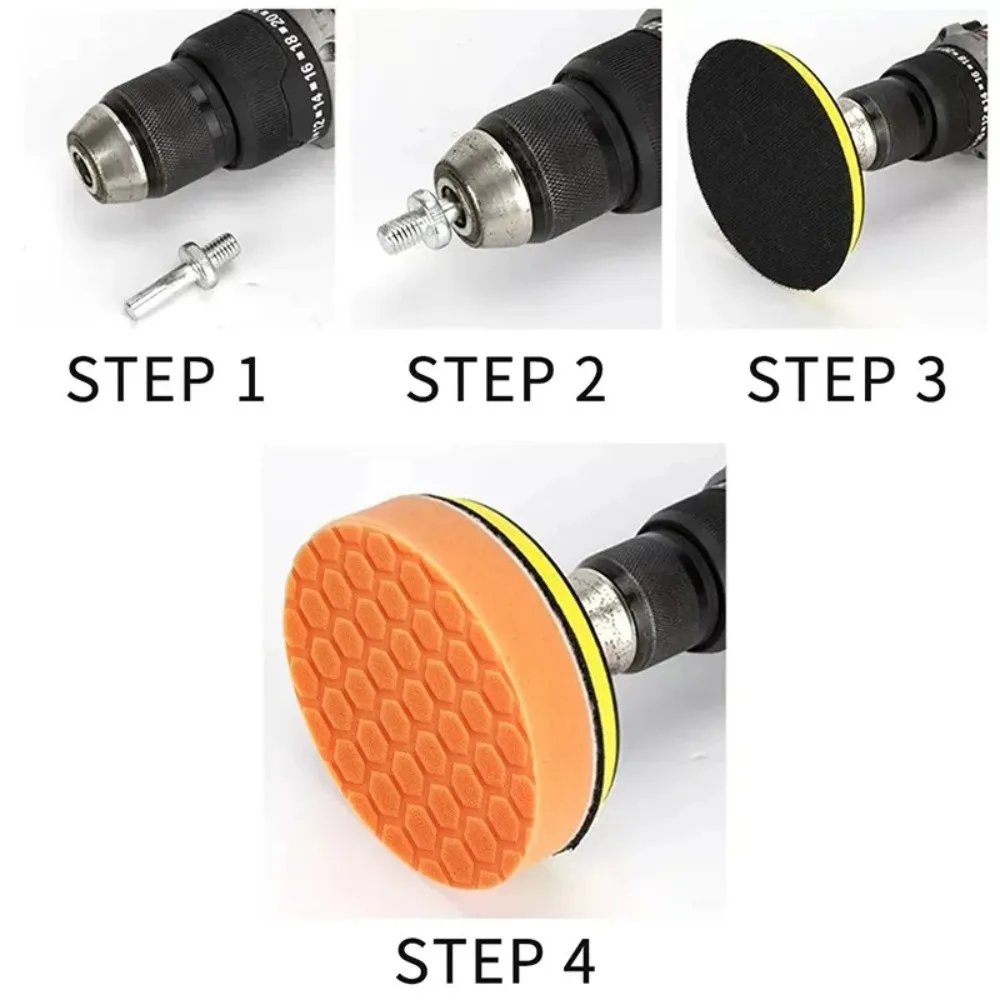 12 14 16 18 20

STEP 1

STEP 2

STEP 3

STEP 4