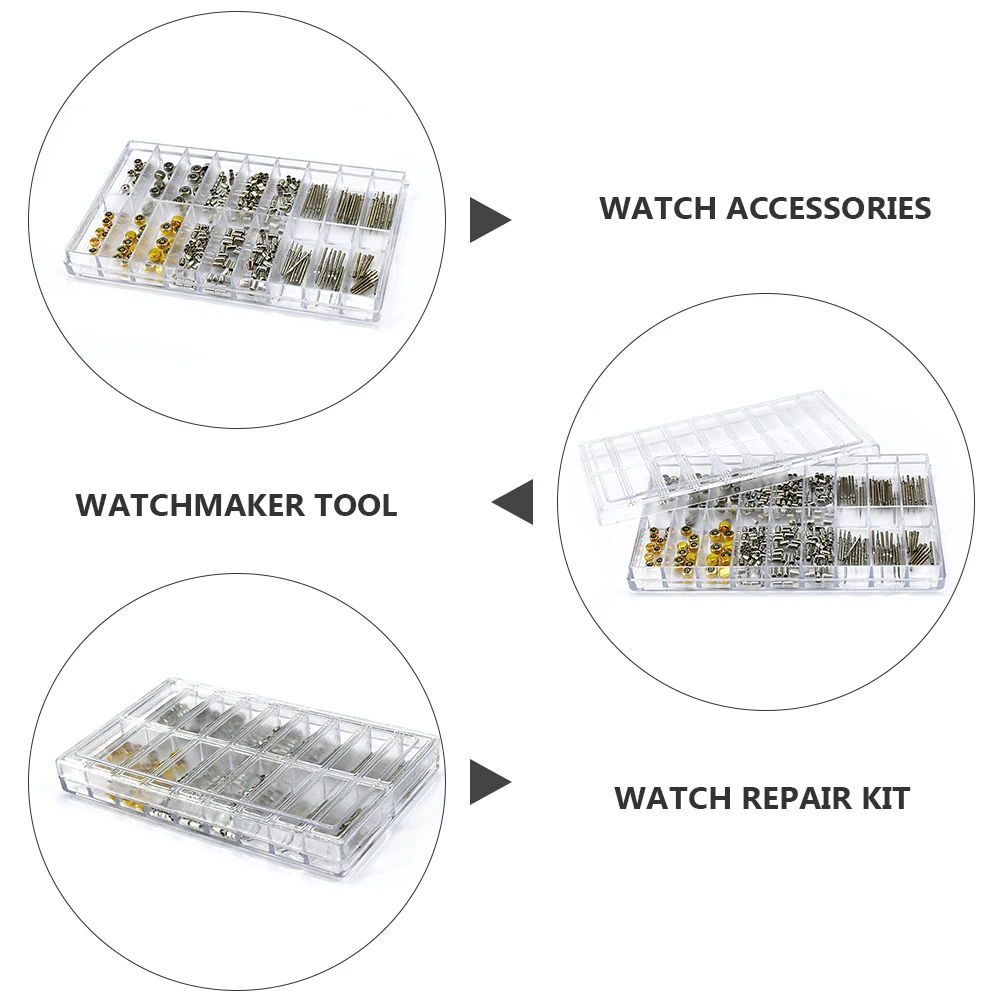 WATCH ACCESSORIES

WATCHMAKER TOOL

WATCH REPAIR KIT