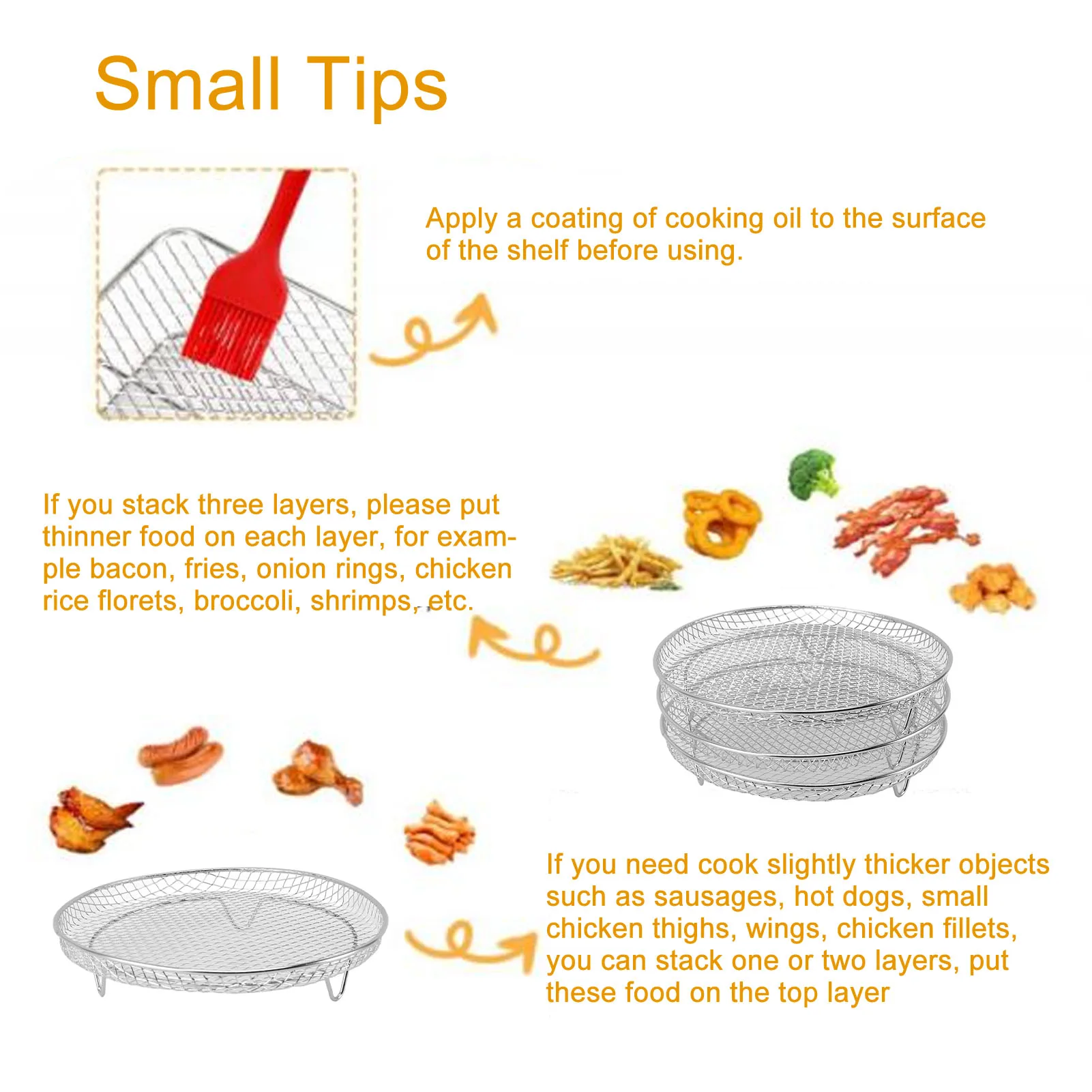 Small Tips

Apply a coating of cooking oil to the surface of the shelf before using.

If you stack three layers, please put thinner food on each layer, for example bacon, fries, onion rings, chicken rice florets, broccoli, shrimps, etc.

If you need cook slightly thicker objects such as sausages, hot dogs, small chicken thighs, wings, chicken fillets, you can stack one or two layers, put these food on the top layer