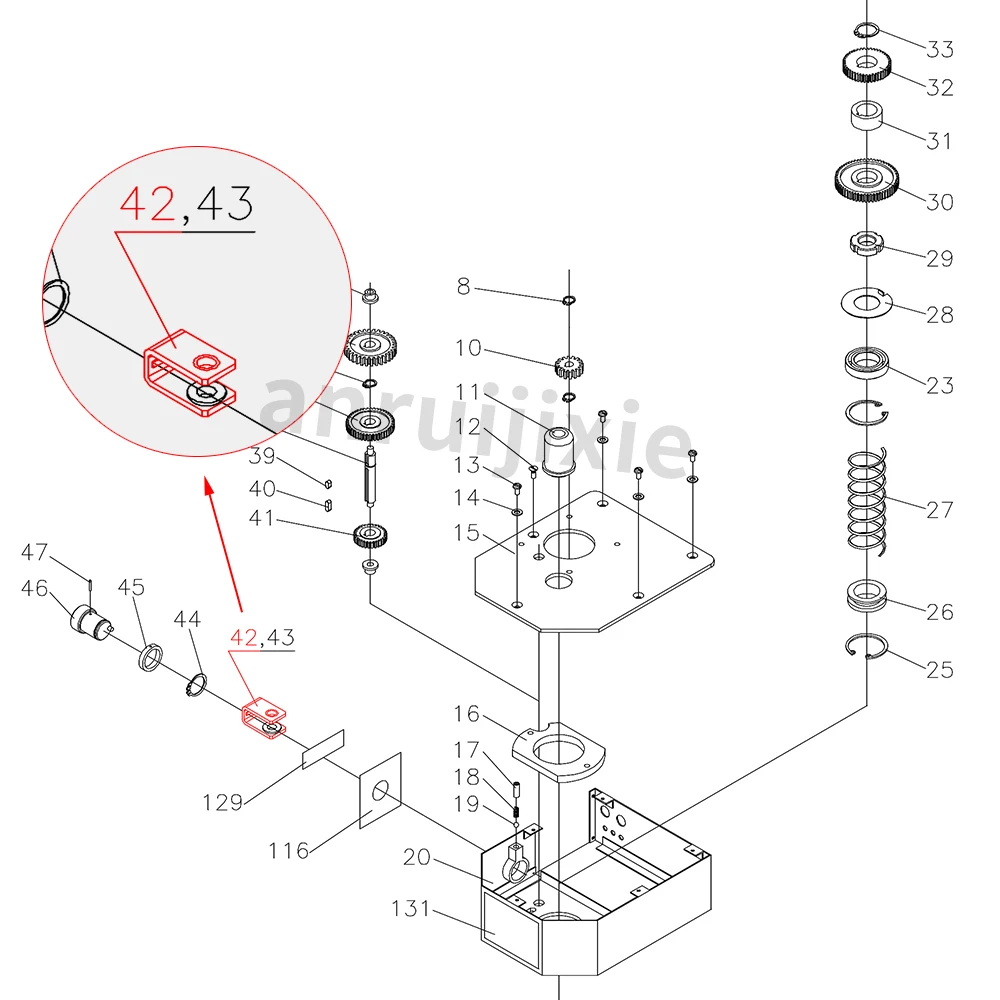 42,43

anruijixie

33
32
31
30
29
28
23
27
26
25

8
10
11
12
13
14
15

39
40
41

47
46
45
44
42,43

129
116
16
17
18
19
20
131