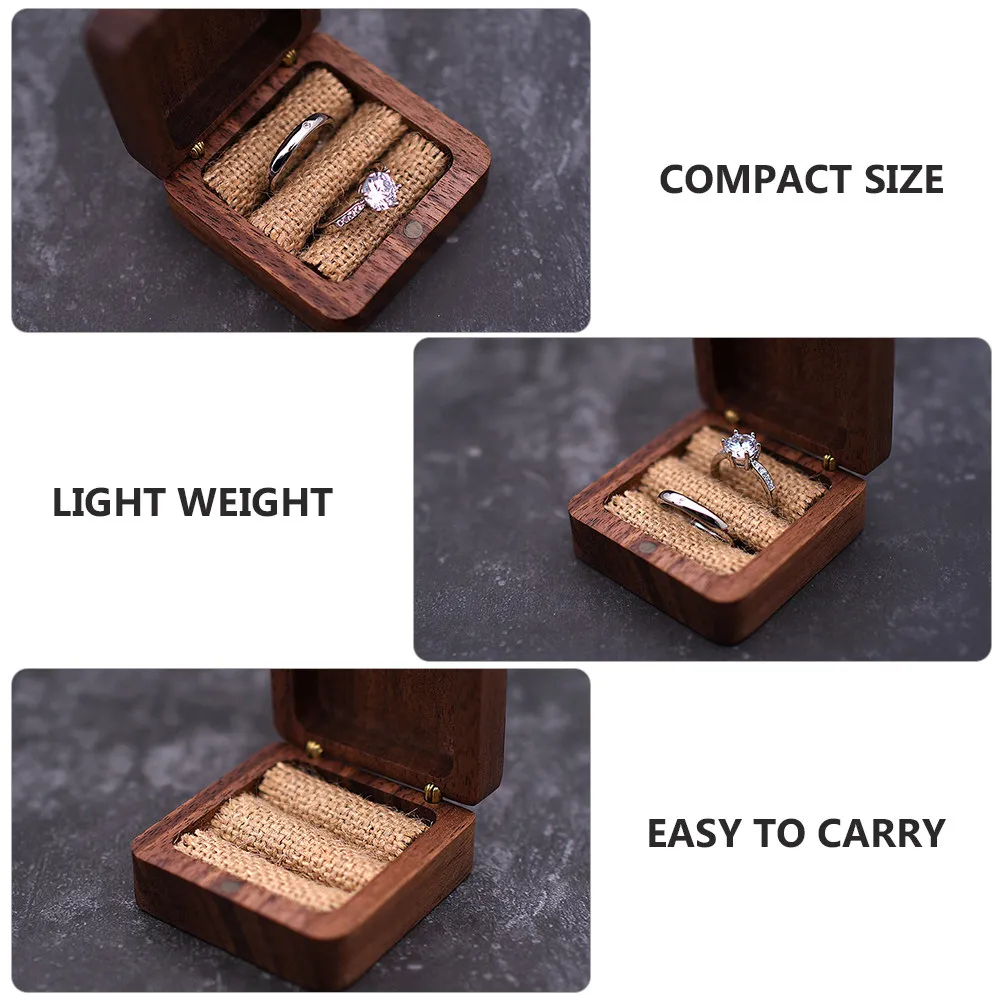 COMPACT SIZE

LIGHT WEIGHT

EASY TO CARRY