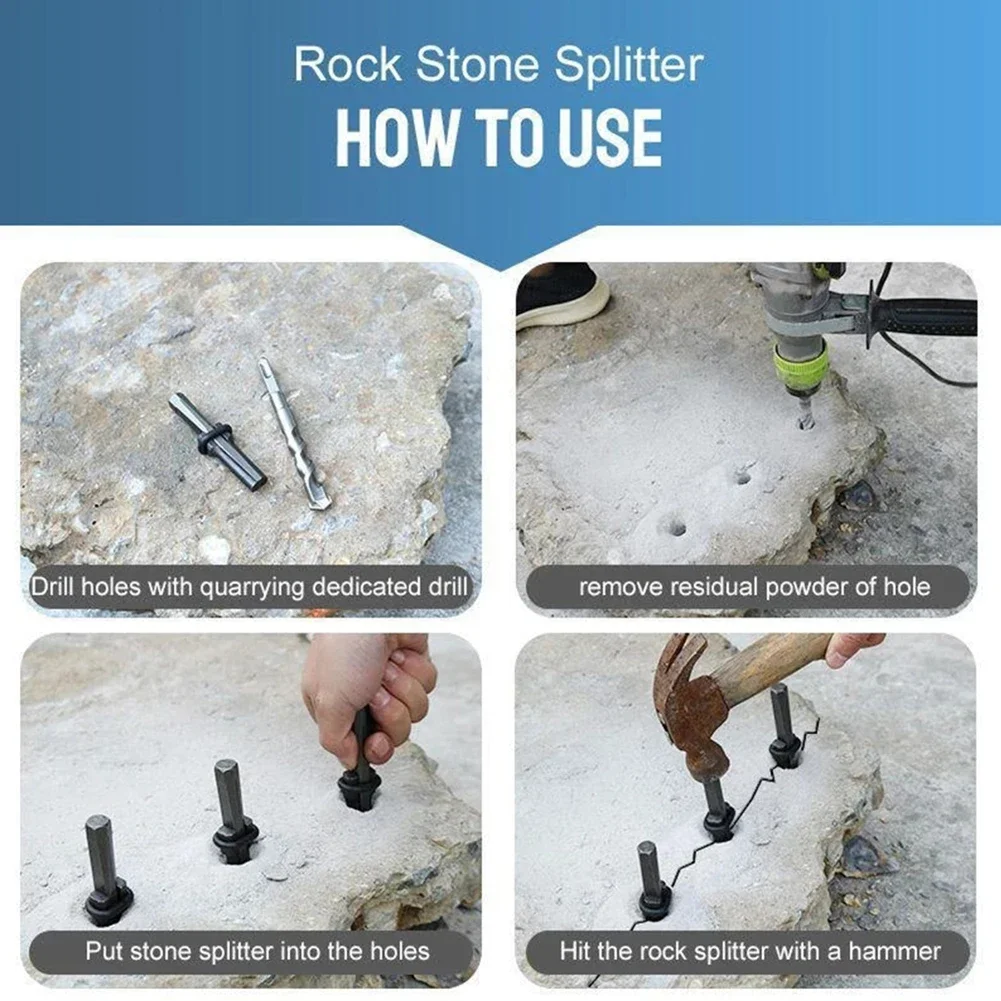 Rock Stone Splitter
HOW TO USE

Drill holes with quarrying dedicated drill

remove residual powder of hole

Put stone splitter into the holes

Hit the rock splitter with a hammer