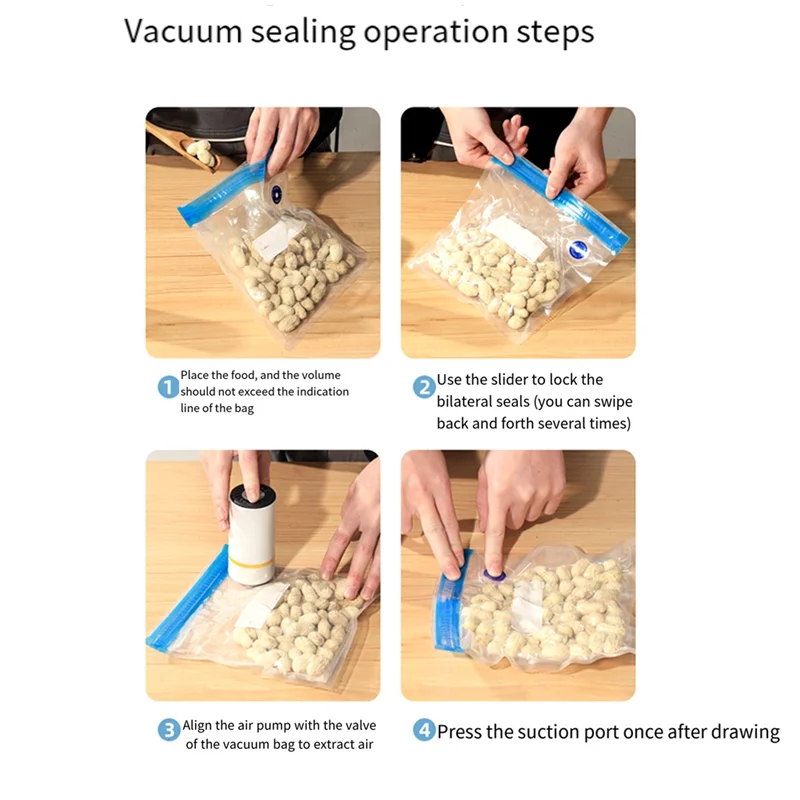 Vacuum sealing operation steps

1 Place the food, and the volume should not exceed the indication line of the bag

2 Use the slider to lock the bilateral seals (you can swipe back and forth several times)

3 Align the air pump with the valve of the vacuum bag to extract air

4 Press the suction port once after drawing